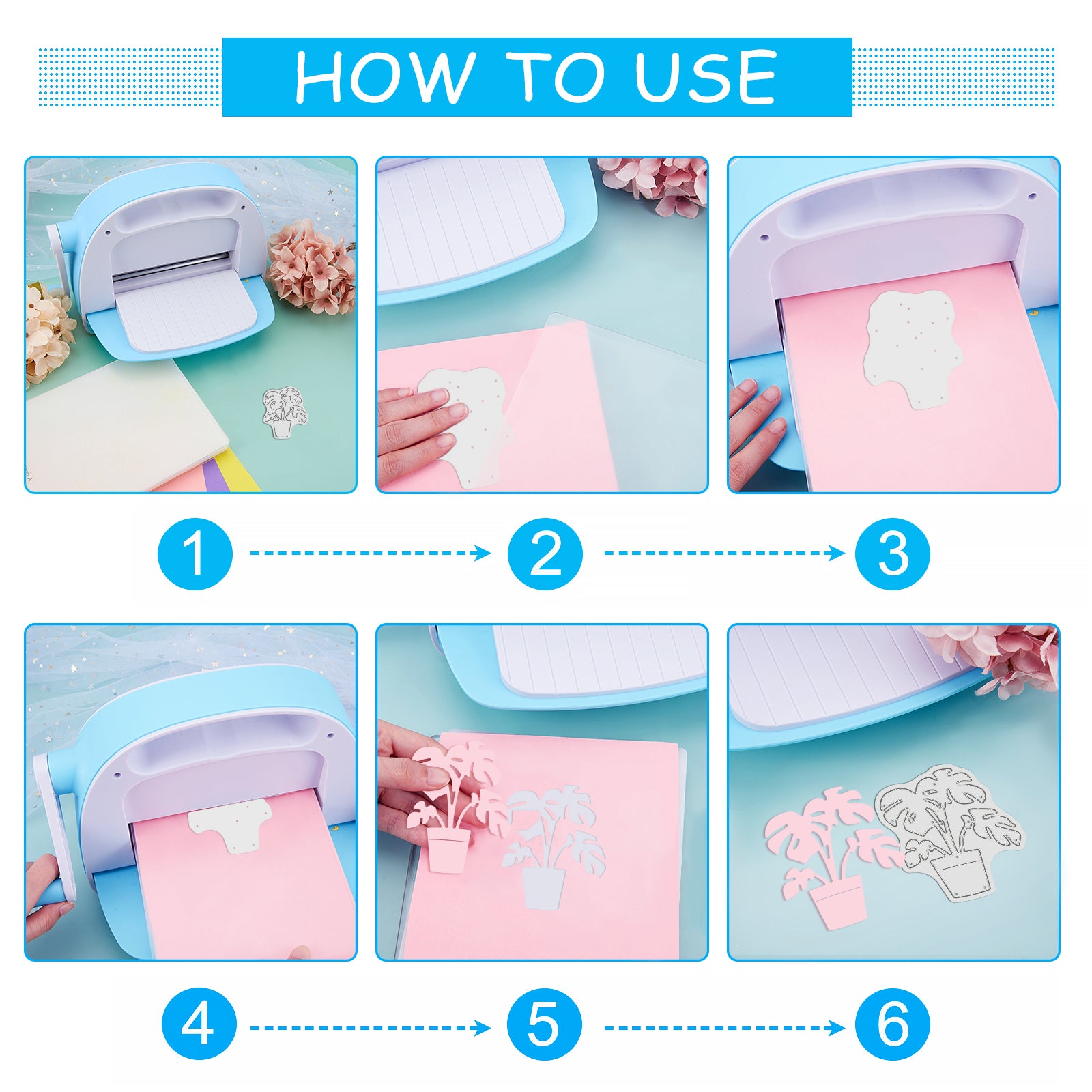 HOW TO USE

1

2

3

4

5

6