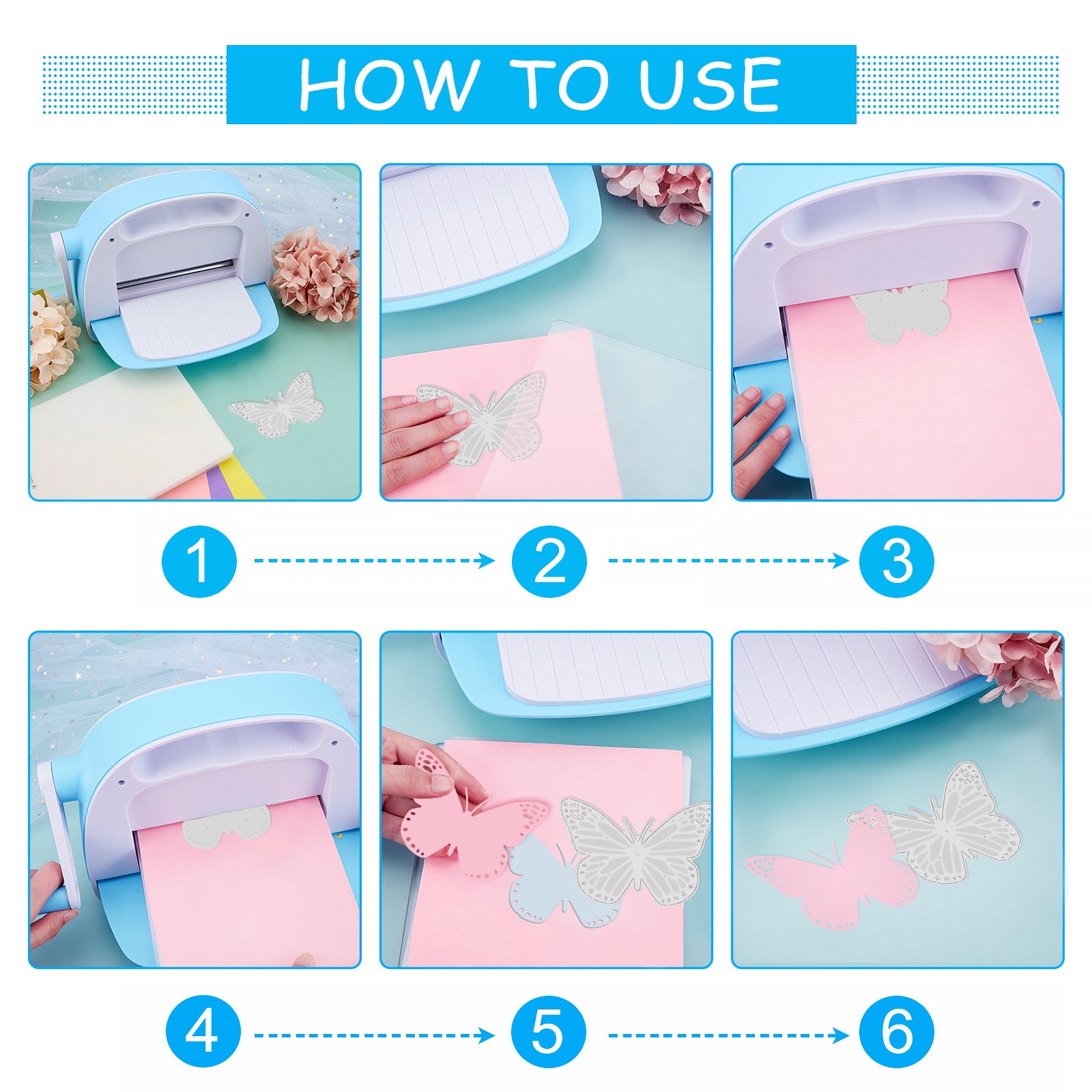 HOW TO USE

1

2

3

4

5

6