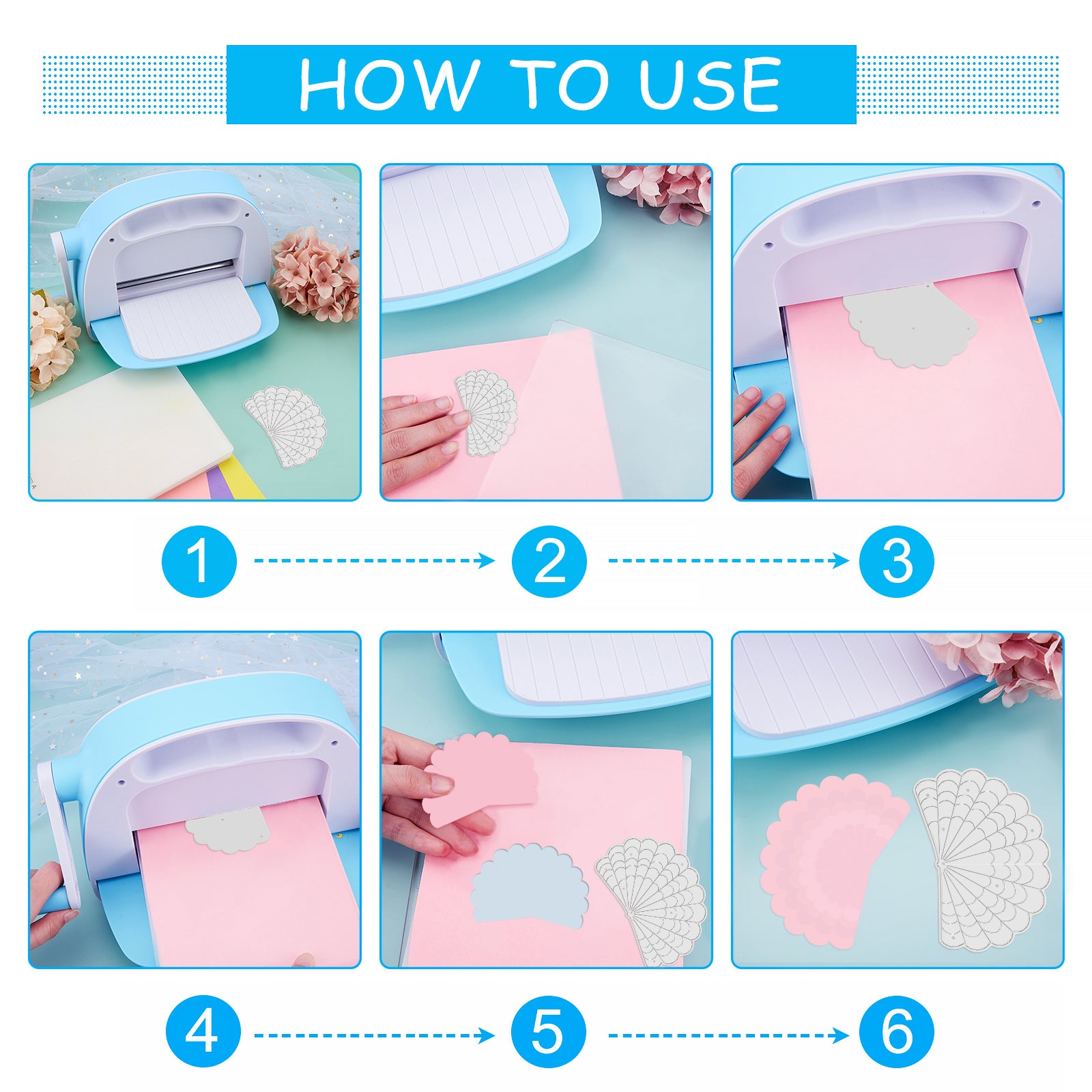 HOW TO USE

1

2

3

4

5

6