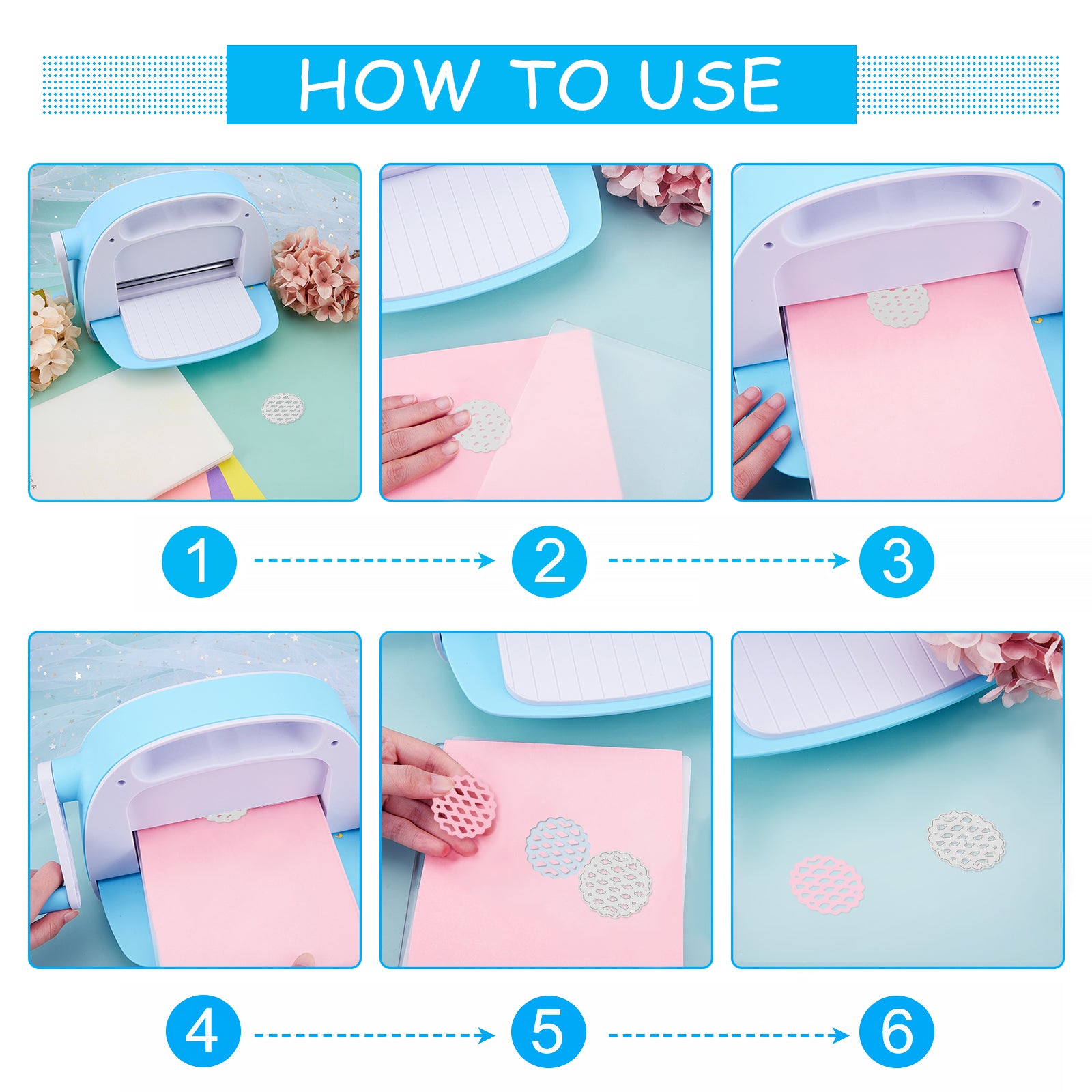 HOW TO USE

1

2

3

4

5

6