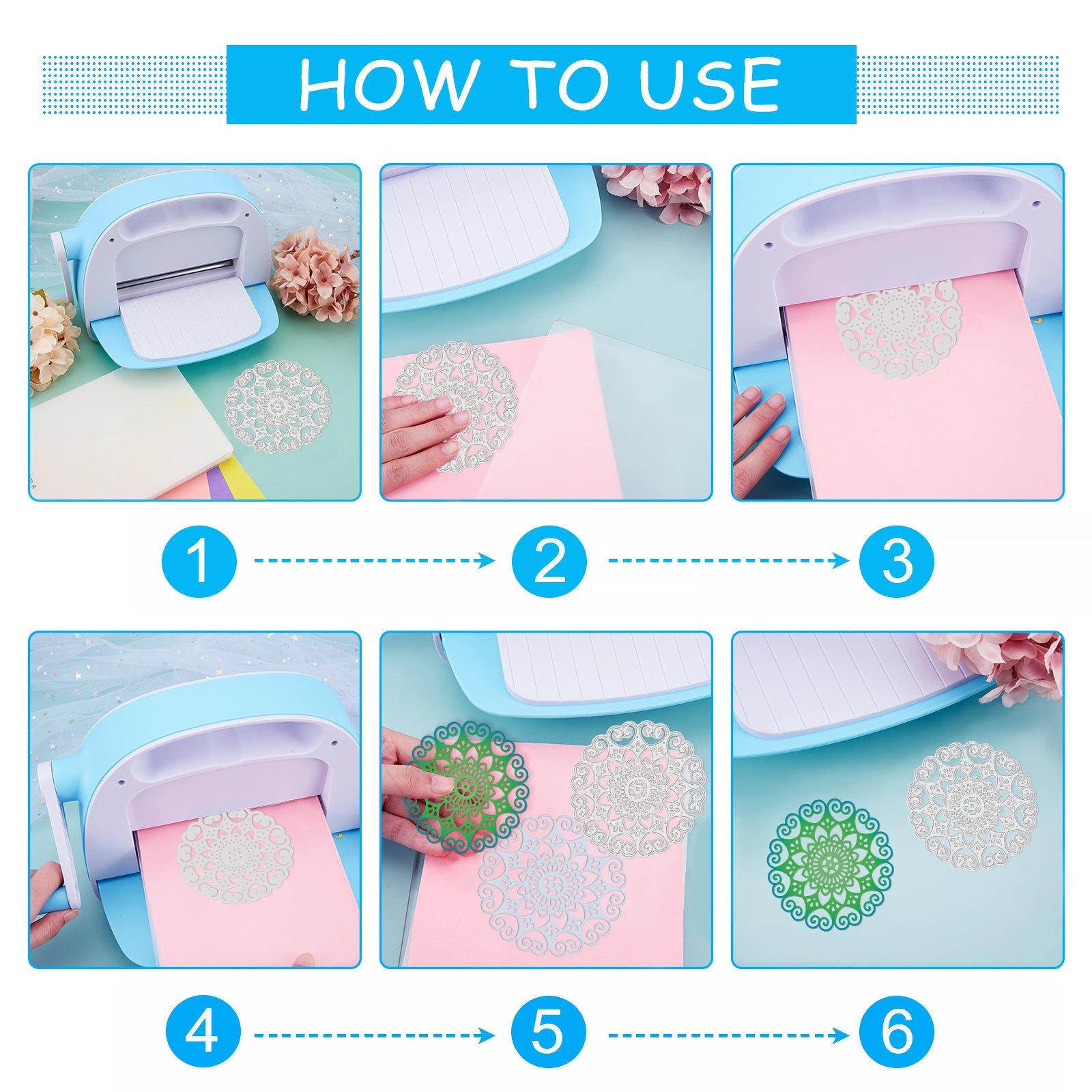 HOW TO USE

1

2

3

4

5

6