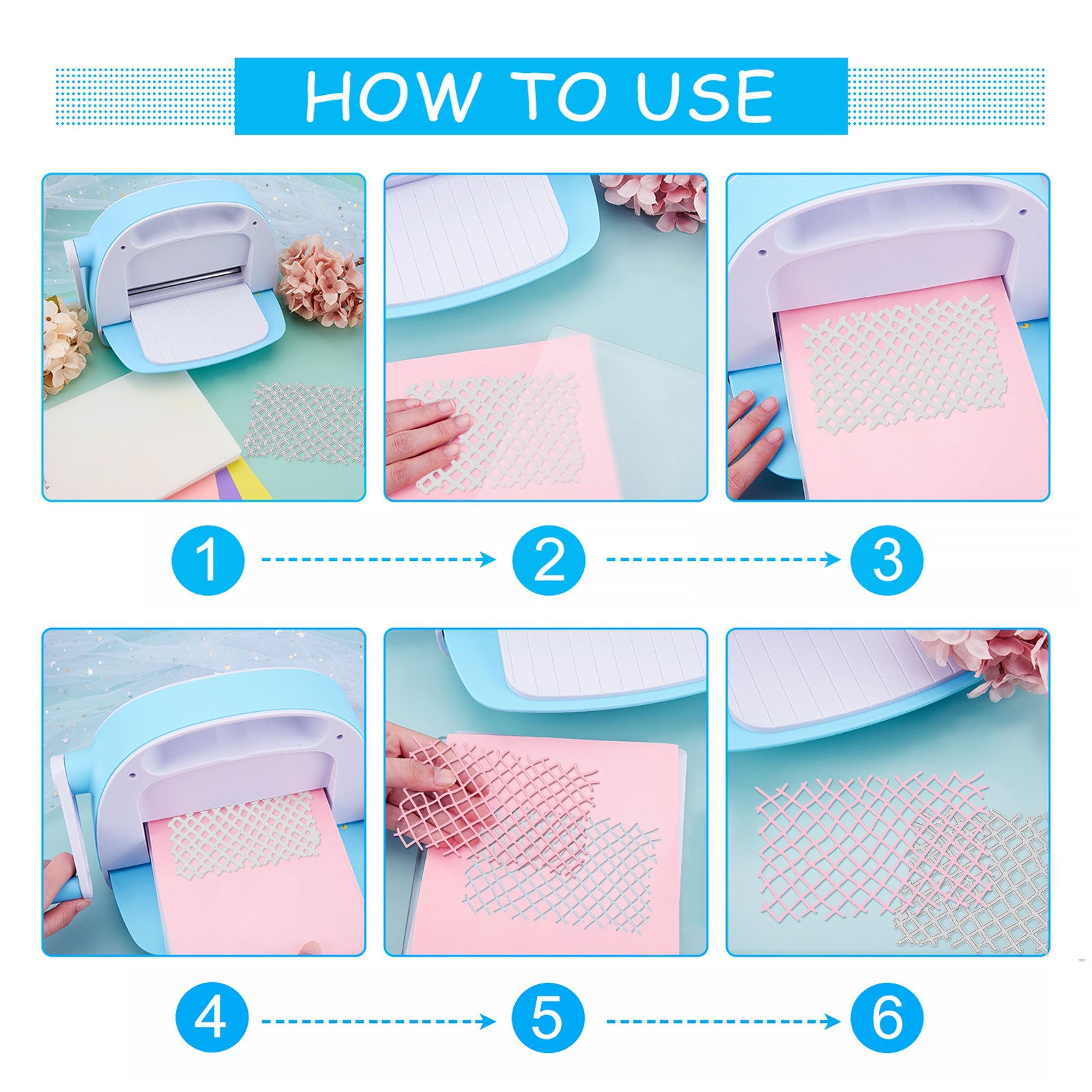 HOW TO USE

1

2

3

4

5

6