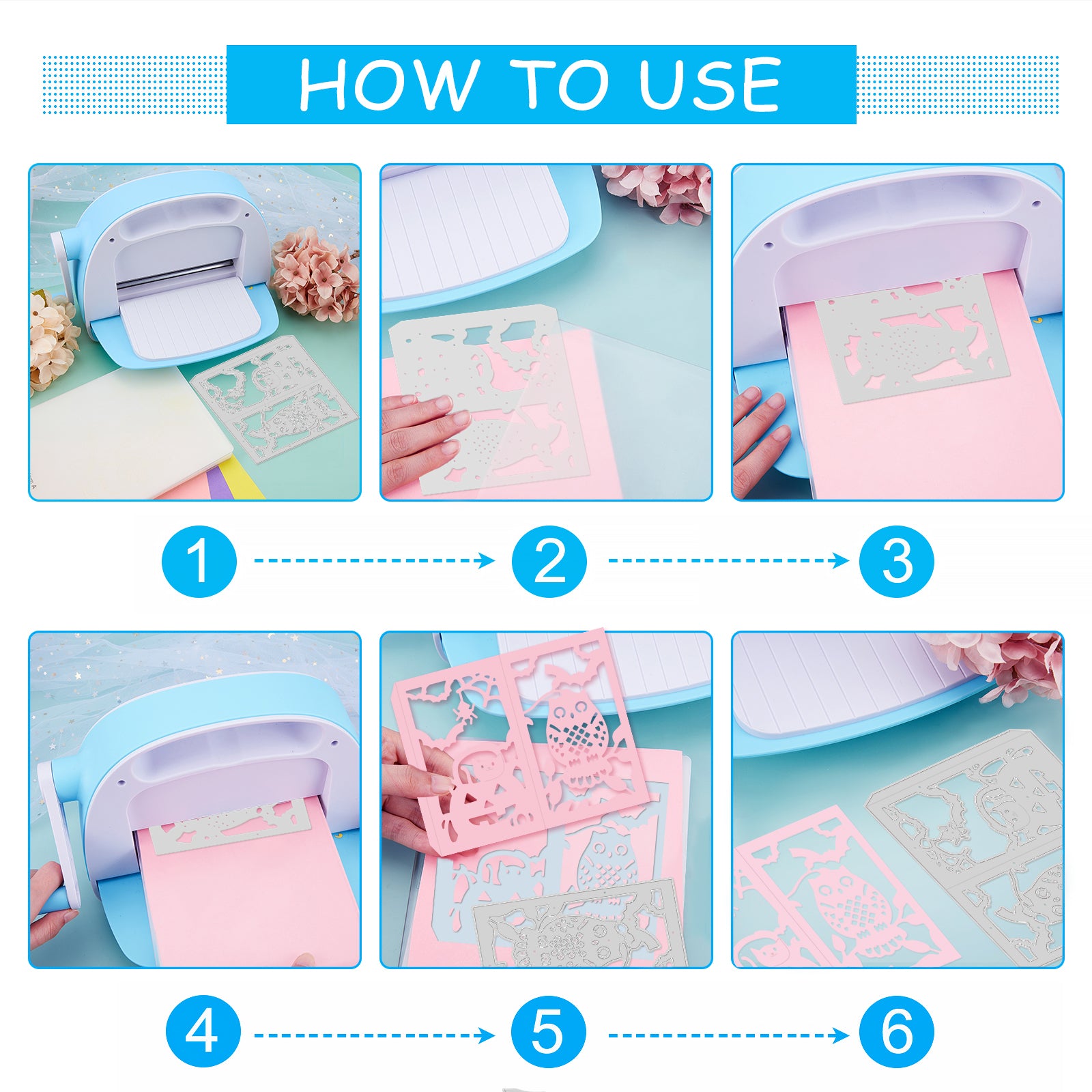 HOW TO USE

1

2

3

4

5

6