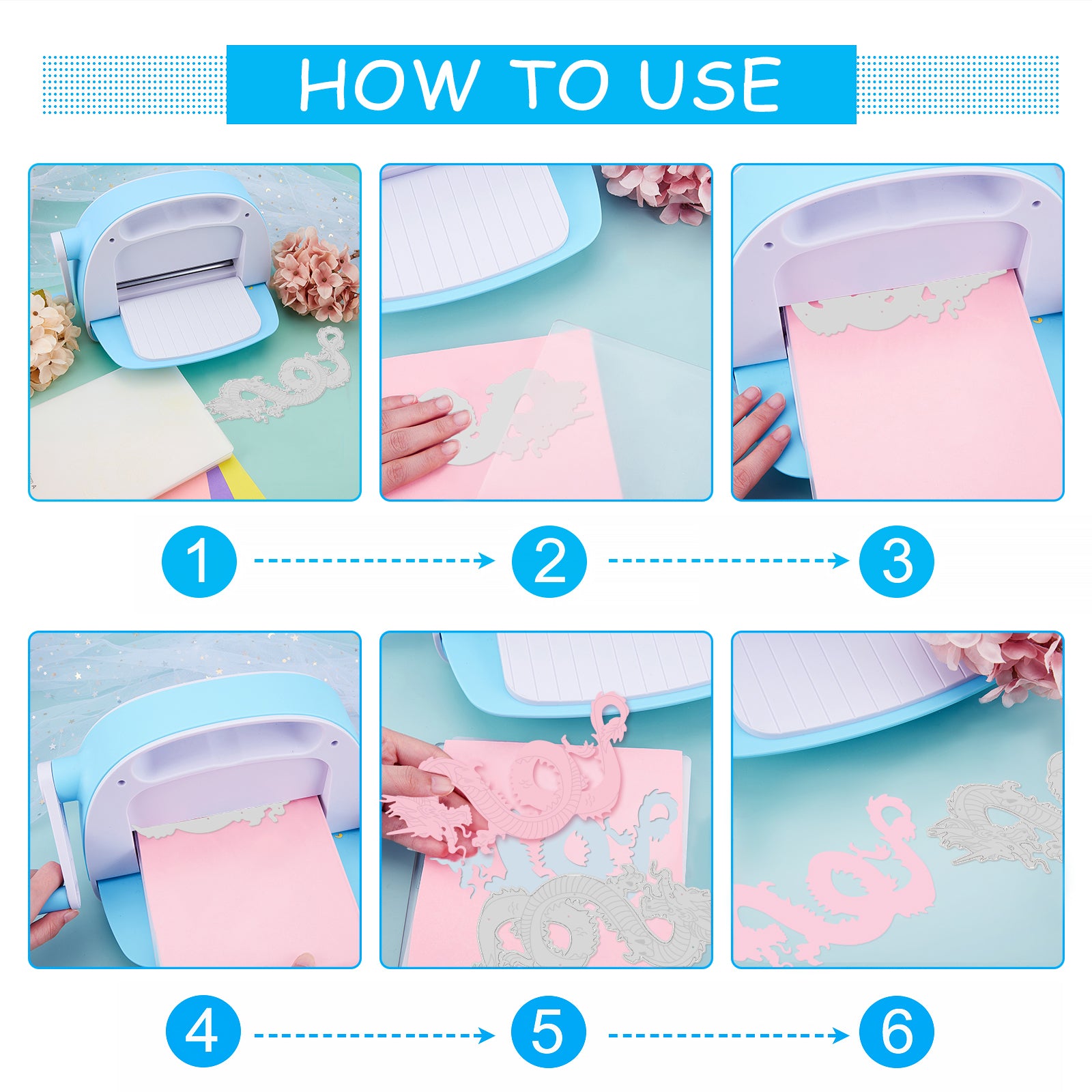 HOW TO USE

1

2

3

4

5

6