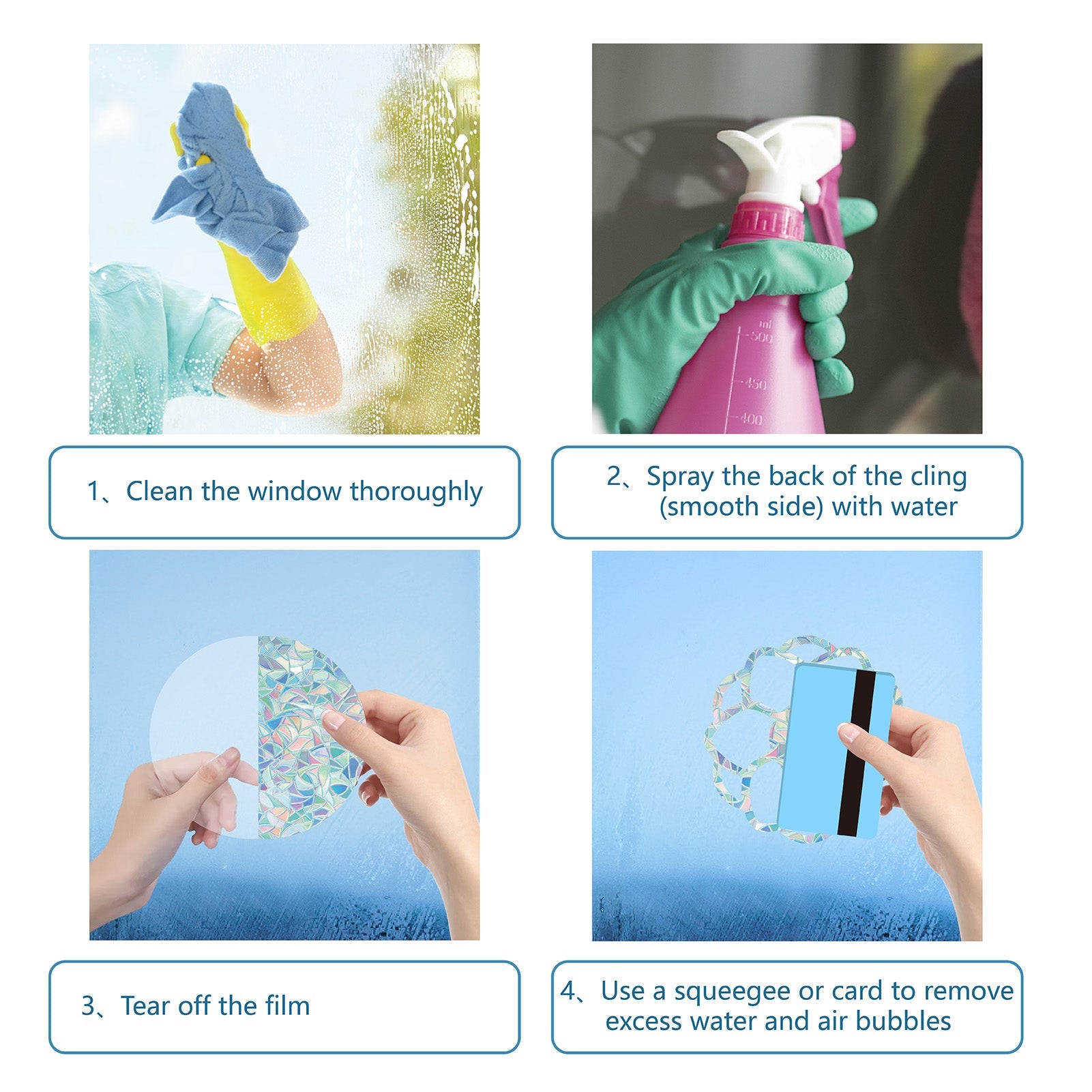 ml
500
450
400

1、Clean the window thoroughly

2、Spray the back of the cling (smooth side) with water

3、Tear off the film

4、Use a squeegee or card to remove excess water and air bubbles