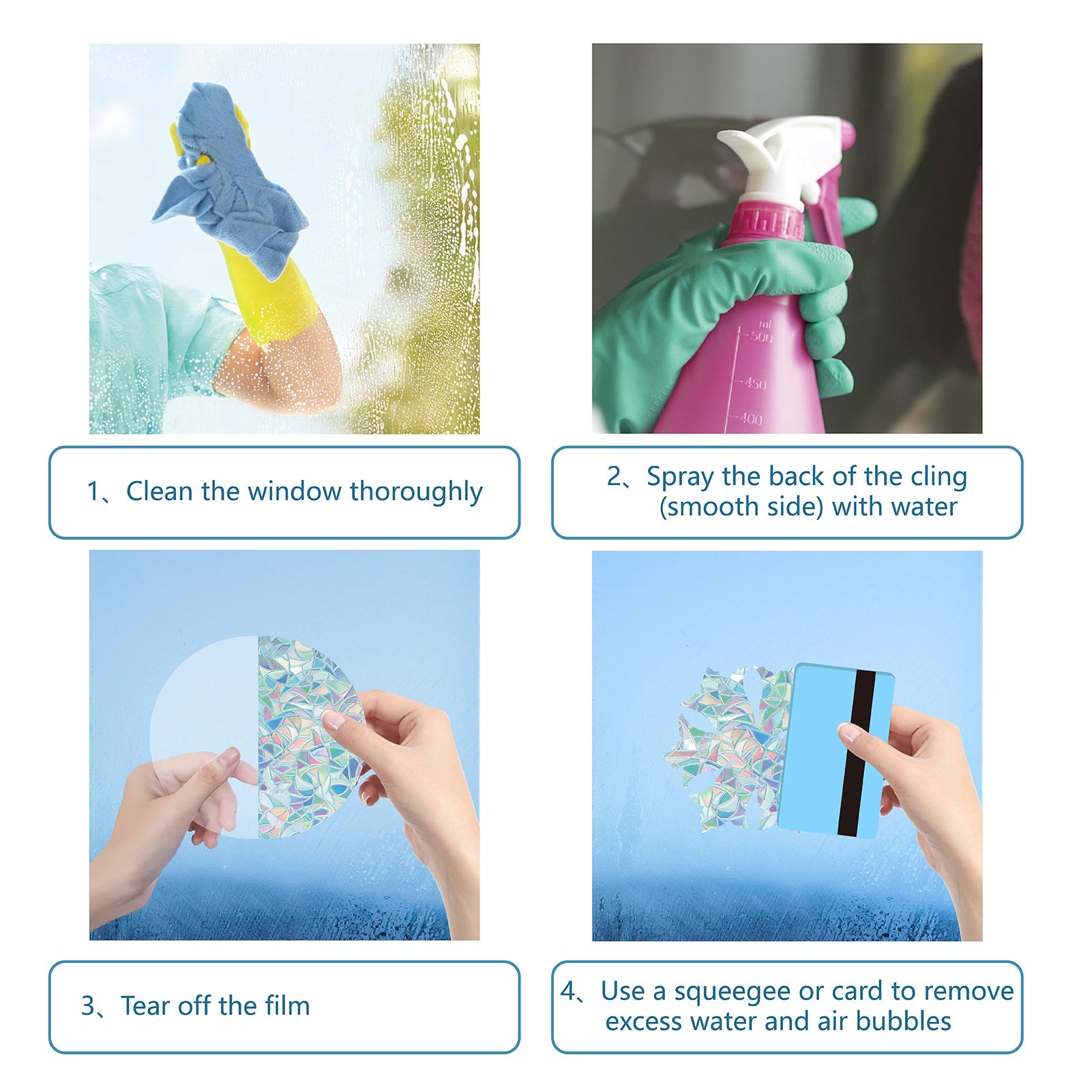 ml
500
450
400

1、Clean the window thoroughly

2、Spray the back of the cling (smooth side) with water

3、Tear off the film

4、Use a squeegee or card to remove excess water and air bubbles