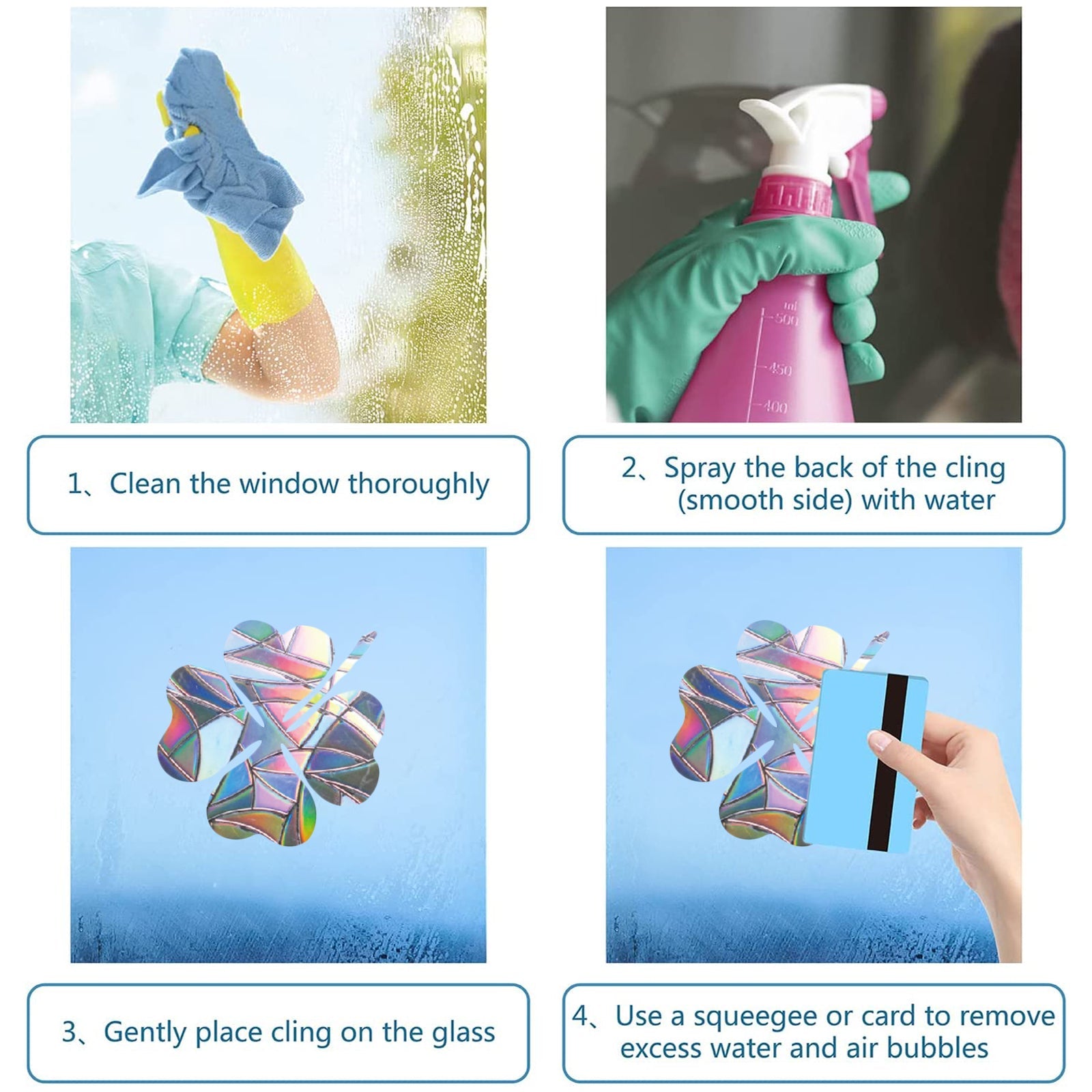 ml
500
450
400

1、Clean the window thoroughly

2、Spray the back of the cling (smooth side) with water

3、Gently place cling on the glass

4、Use a squeegee or card to remove excess water and air bubbles