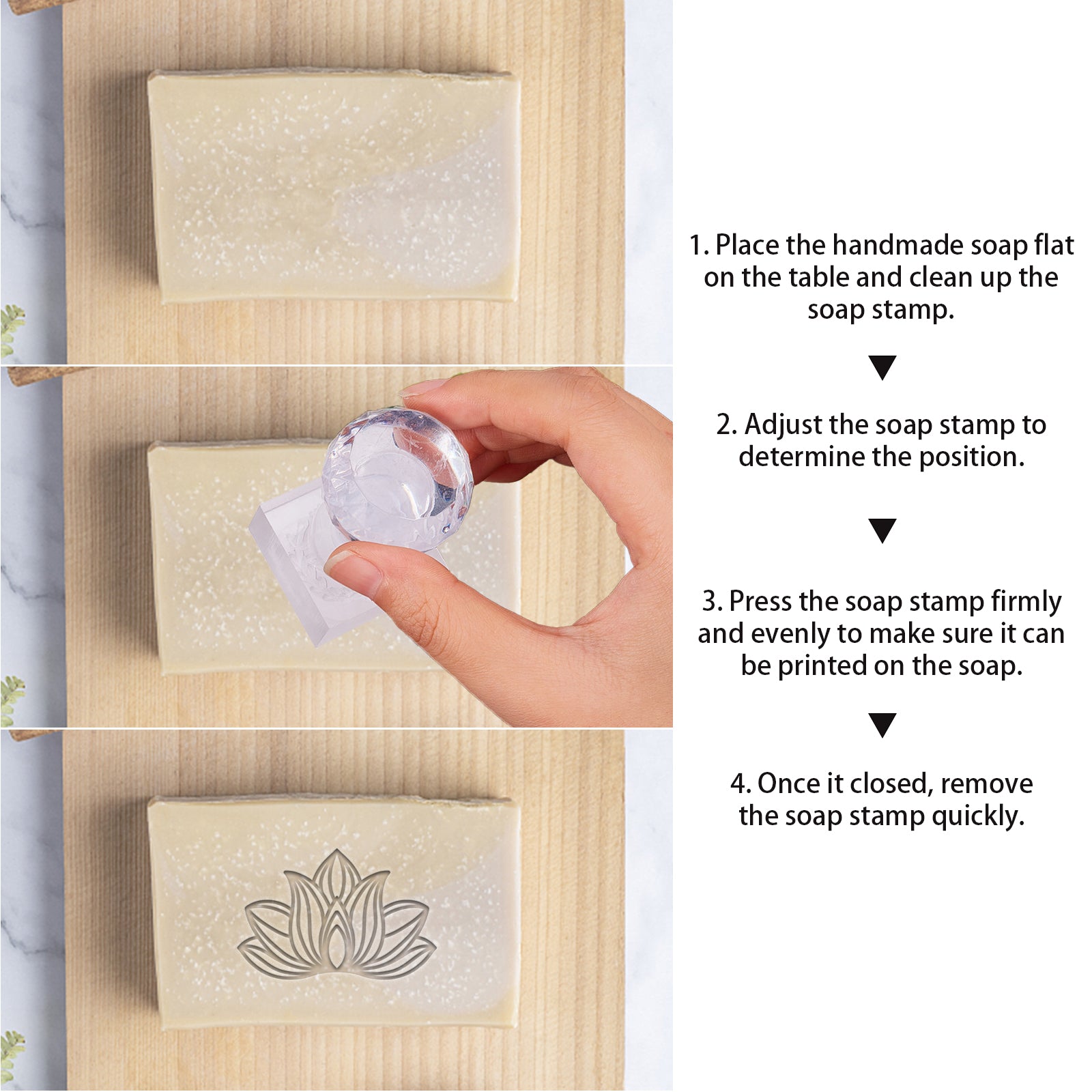 1. Place the handmade soap flat on the table and clean up the soap stamp.

▼

2. Adjust the soap stamp to determine the position.

▼

3. Press the soap stamp firmly and evenly to make sure it can be printed on the soap.

▼

4. Once it closed, remove the soap stamp quickly.