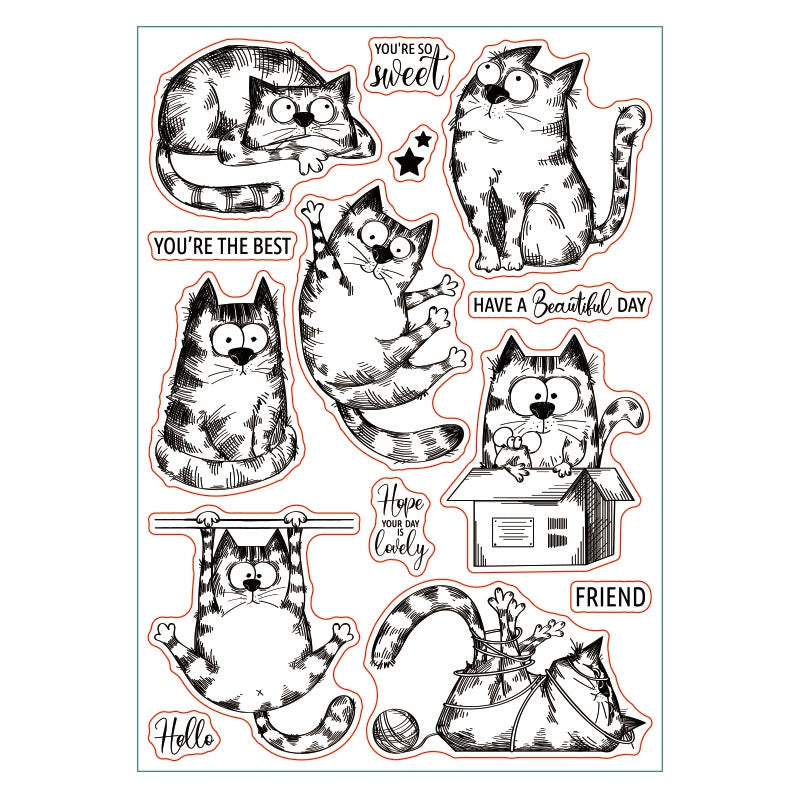 YOU'RE SO sweet

YOU'RE THE BEST

HAVE A Beautiful DAY

Hope YOUR DAY IS lovely

FRIEND

Hello