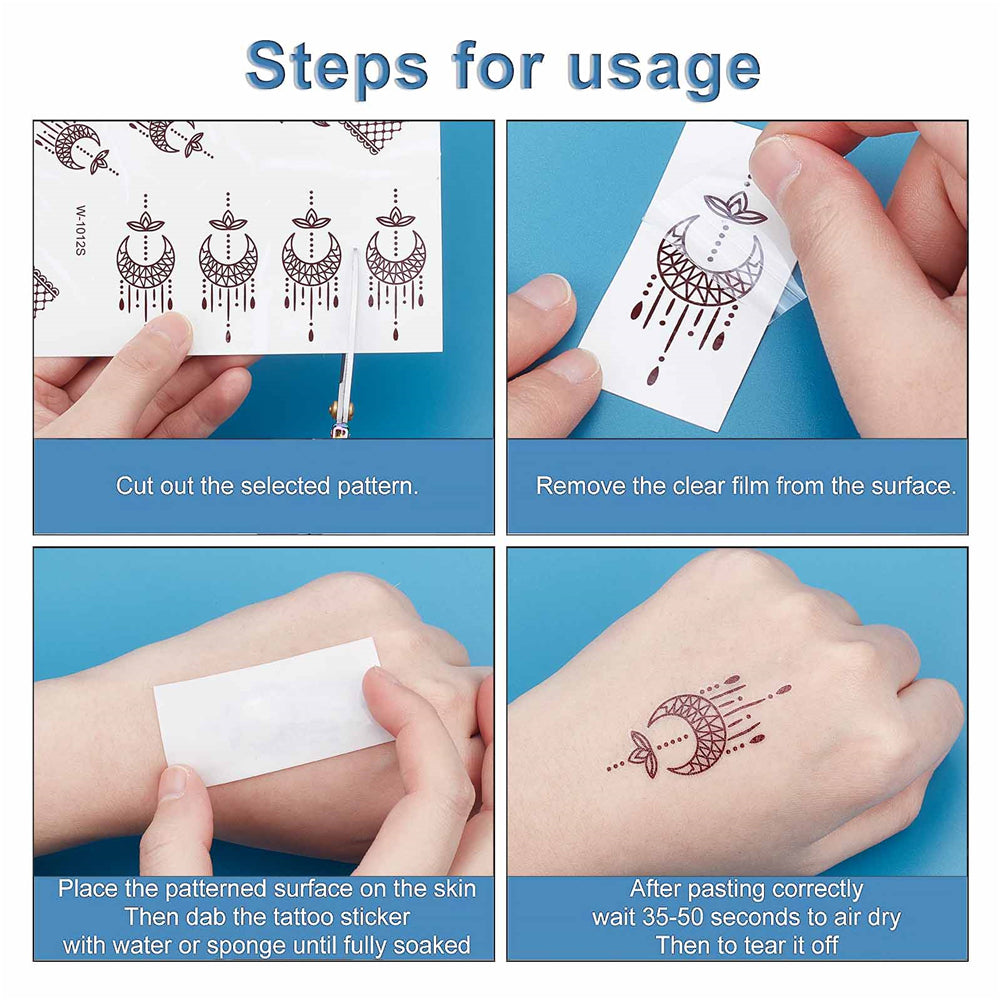 Steps for usage

W-1012S

Cut out the selected pattern.

Remove the clear film from the surface.

Place the patterned surface on the skin
Then dab the tattoo sticker
with water or sponge until fully soaked

After pasting correctly
wait 35-50 seconds to air dry
Then to tear it off