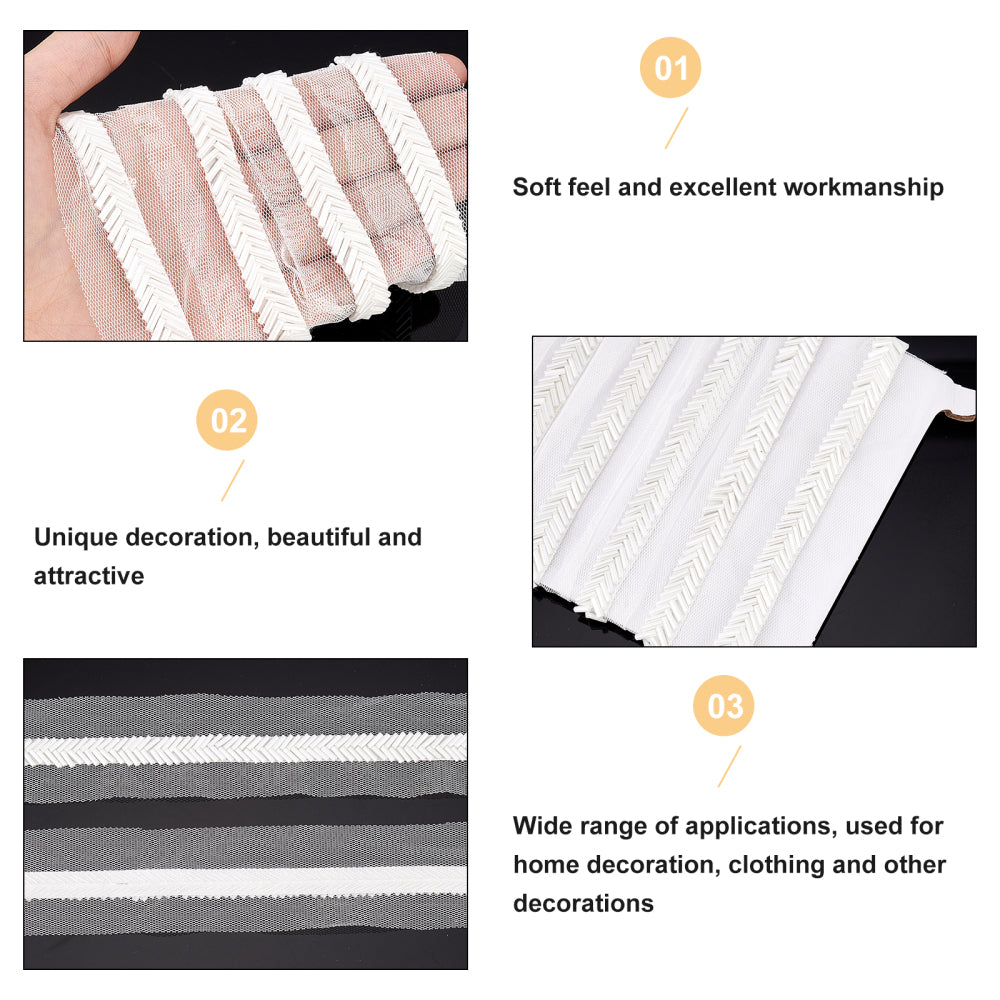 01

Soft feel and excellent workmanship

02

Unique decoration, beautiful and attractive

03

Wide range of applications, used for home decoration, clothing and other decorations