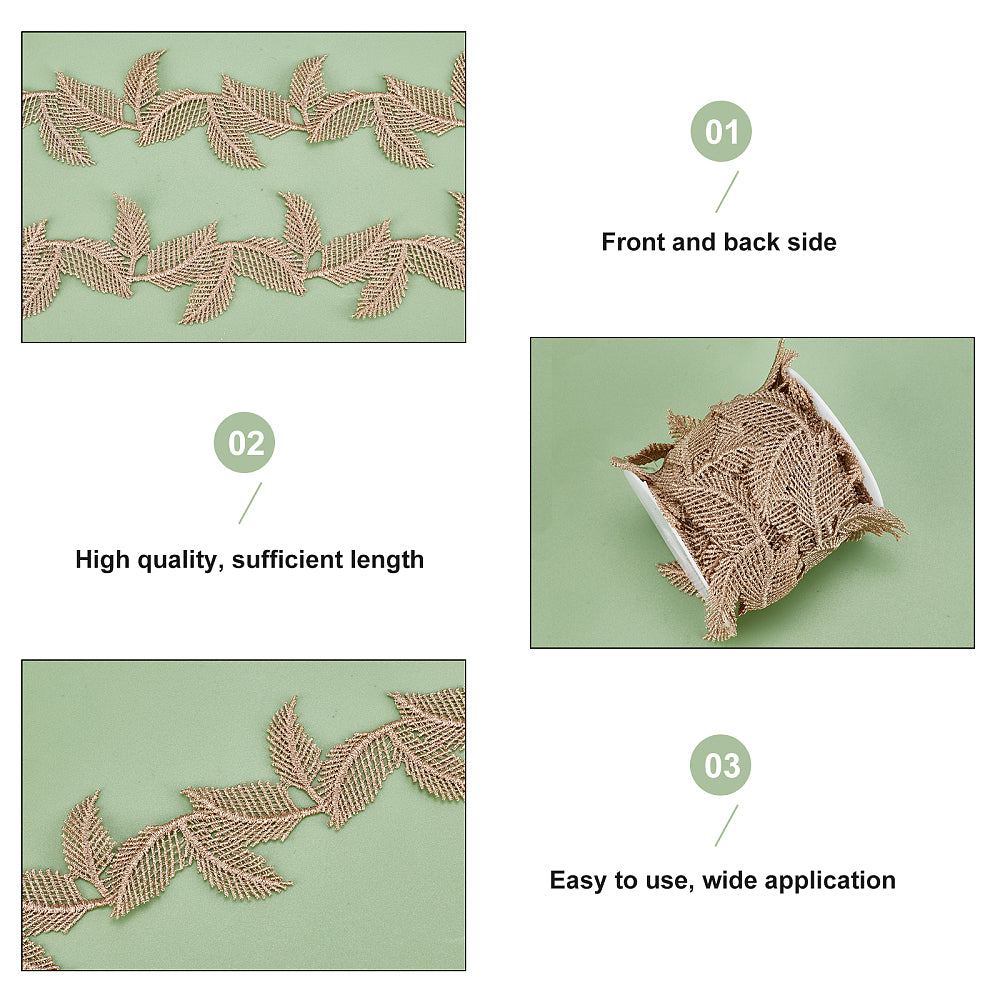 01

Front and back side

02

High quality, sufficient length

03

Easy to use, wide application