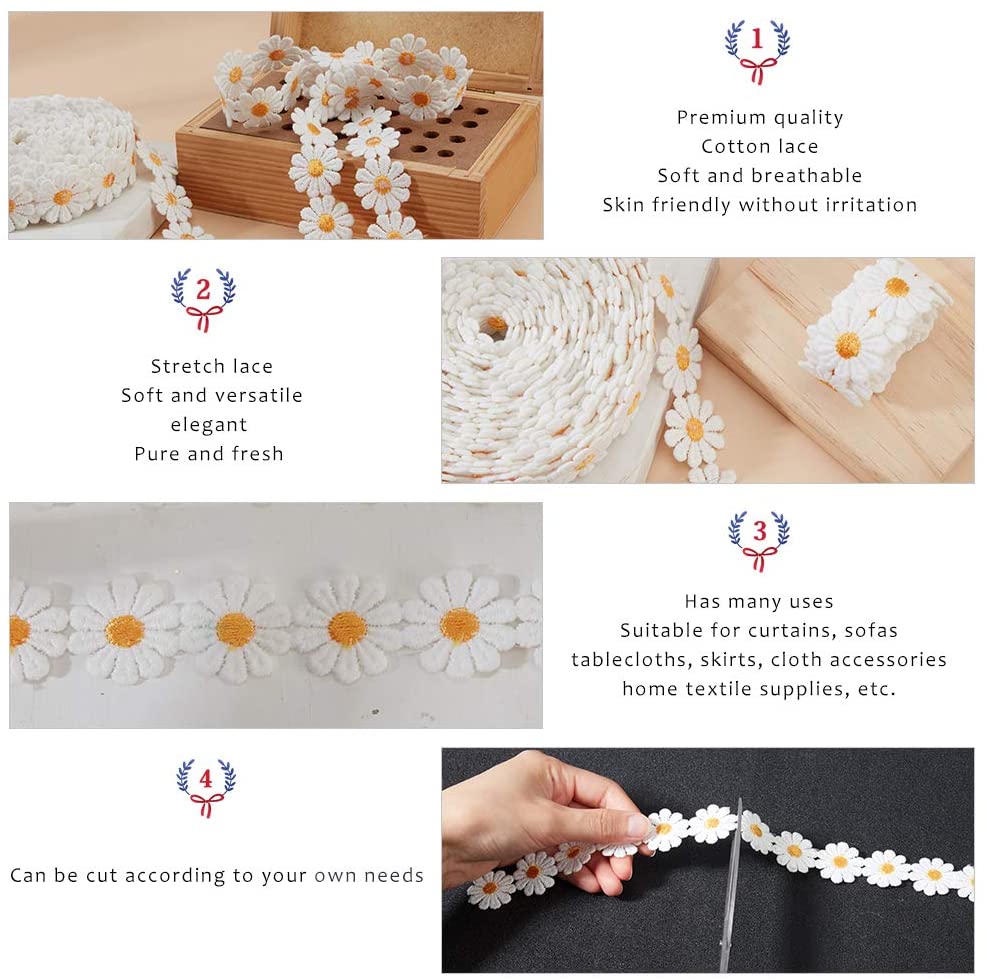 1

Premium quality
Cotton lace
Soft and breathable
Skin friendly without irritation

2

Stretch lace
Soft and versatile
elegant
Pure and fresh

3

Has many uses
Suitable for curtains, sofas
tablecloths, skirts, cloth accessories
home textile supplies, etc.

4

Can be cut according to your own needs