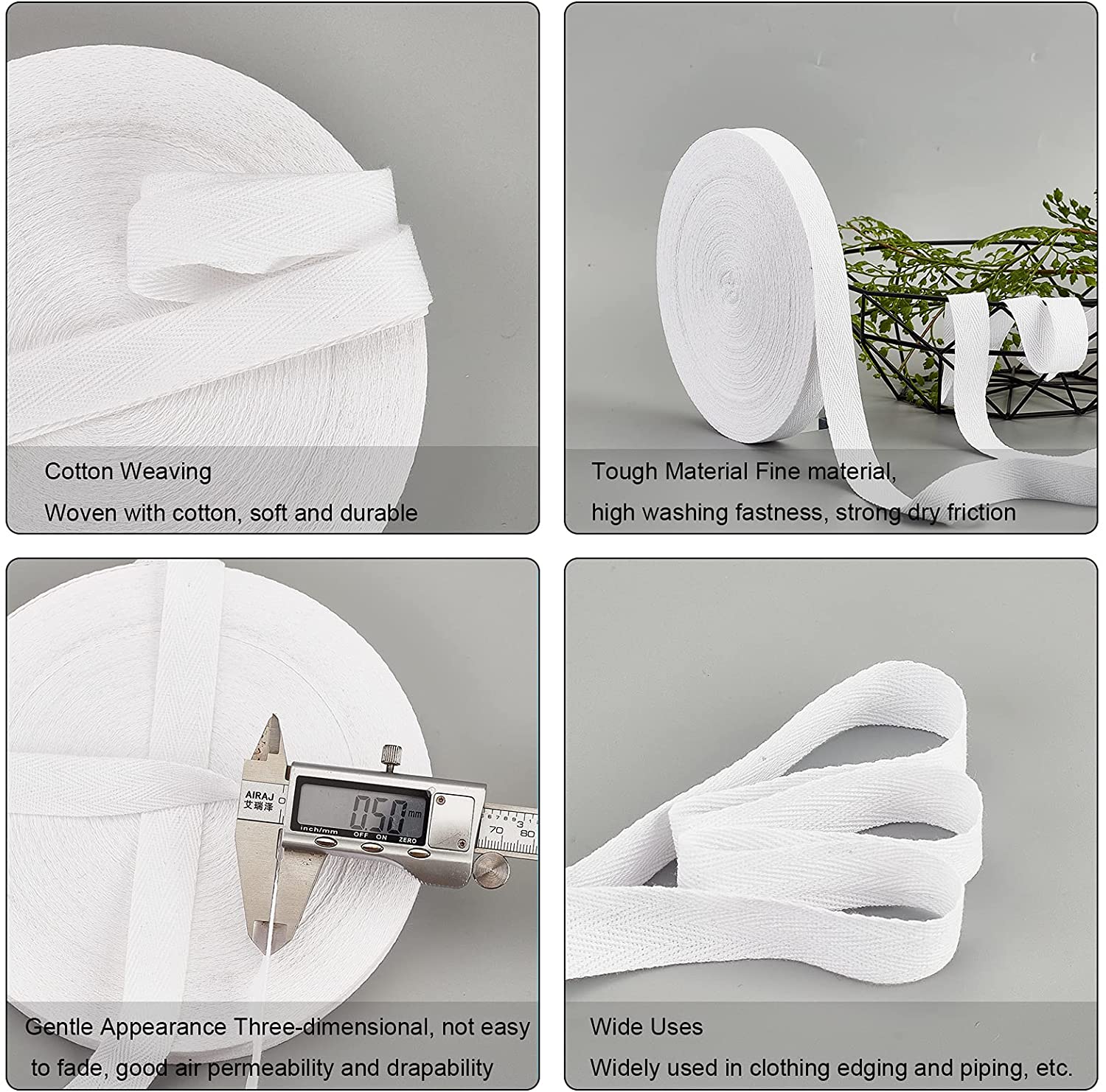 Cotton Weaving
Woven with cotton, soft and durable

Tough Material Fine material,
high washing fastness, strong dry friction

AIRAJ
艾瑞泽
0.50 mm
inch/mm OFF ON ZERO
70 80

Gentle Appearance Three-dimensional, not easy to fade, good air permeability and drapability

Wide Uses
Widely used in clothing edging and piping, etc.