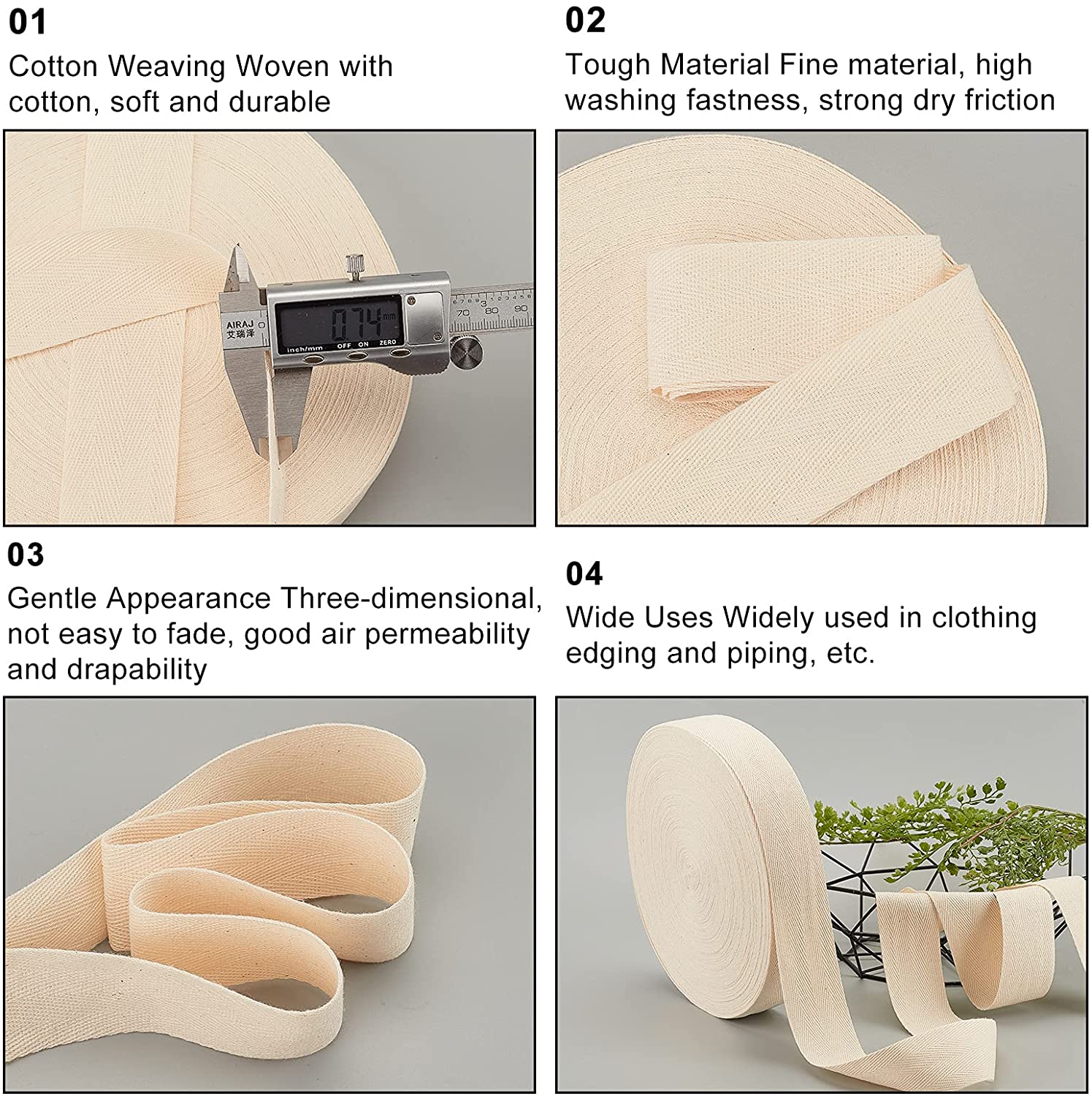 01
Cotton Weaving Woven with cotton, soft and durable

AIRAJ 艾瑞泽
0.74 mm
inch/mm OFF ON ZERO
70 80 90

02
Tough Material Fine material, high washing fastness, strong dry friction

03
Gentle Appearance Three-dimensional, not easy to fade, good air permeability and drapability

04
Wide Uses Widely used in clothing edging and piping, etc.