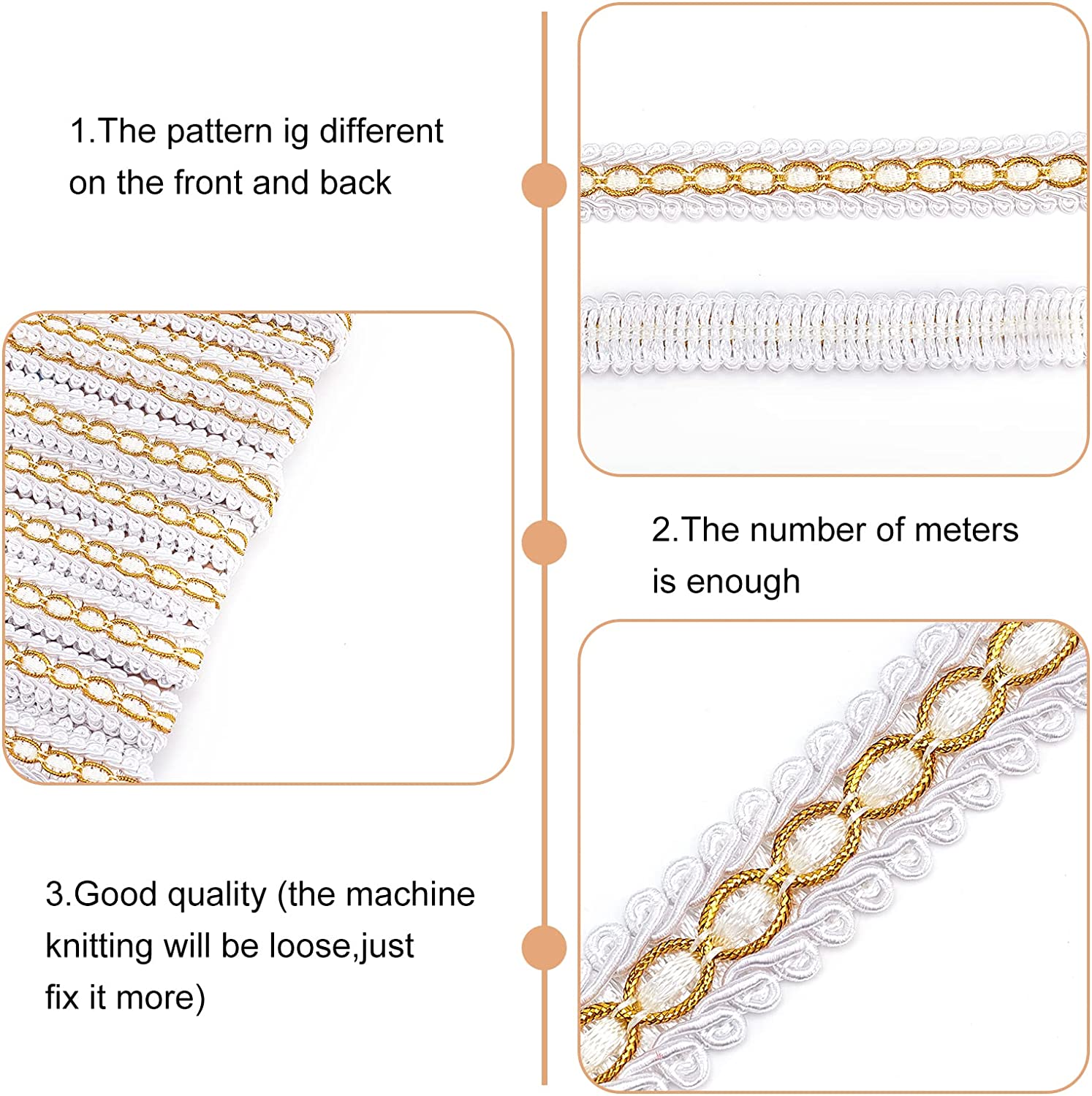 1.The pattern ig different on the front and back

2.The number of meters is enough

3.Good quality (the machine knitting will be loose,just fix it more)