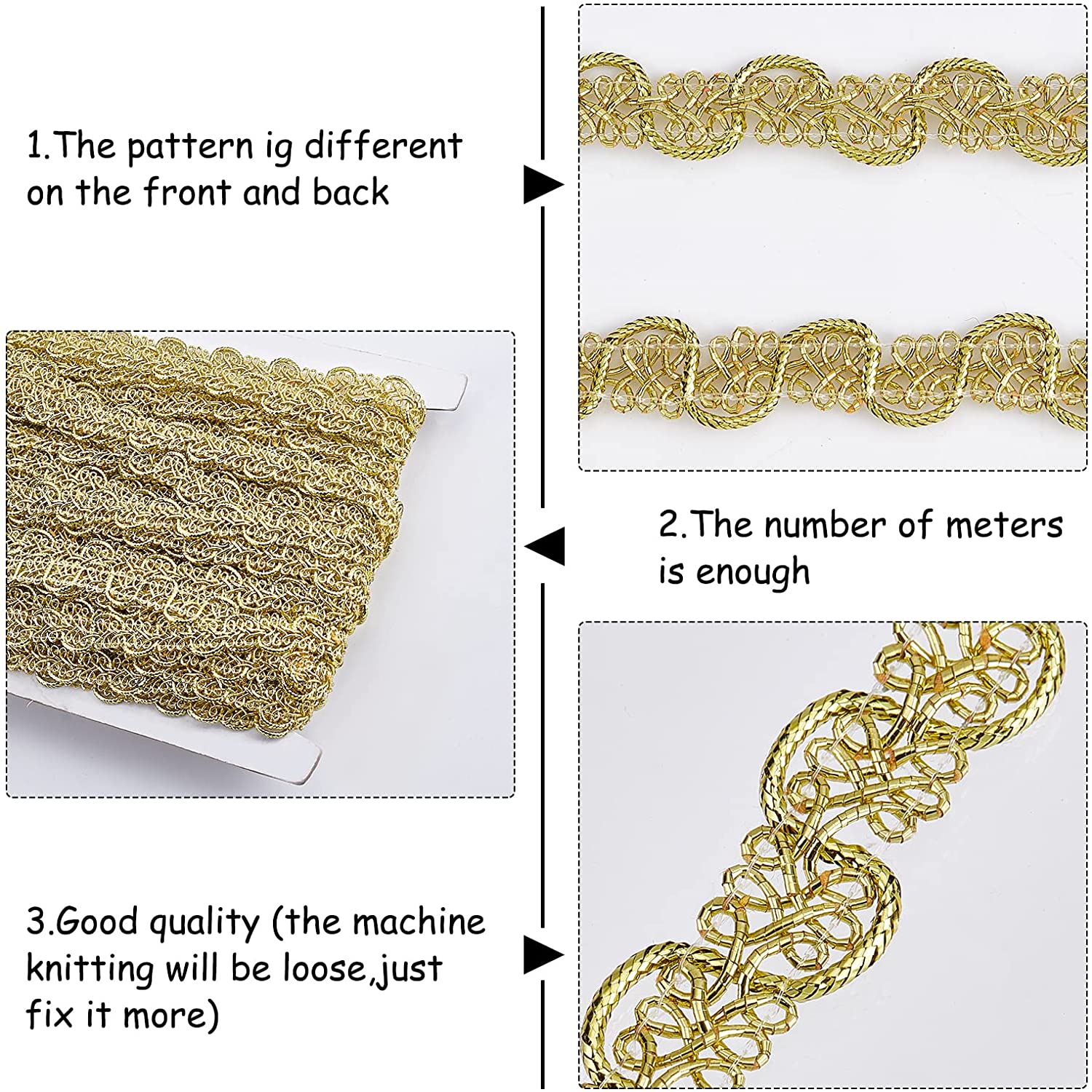 1.The pattern ig different on the front and back

2.The number of meters is enough

3.Good quality (the machine knitting will be loose,just fix it more)