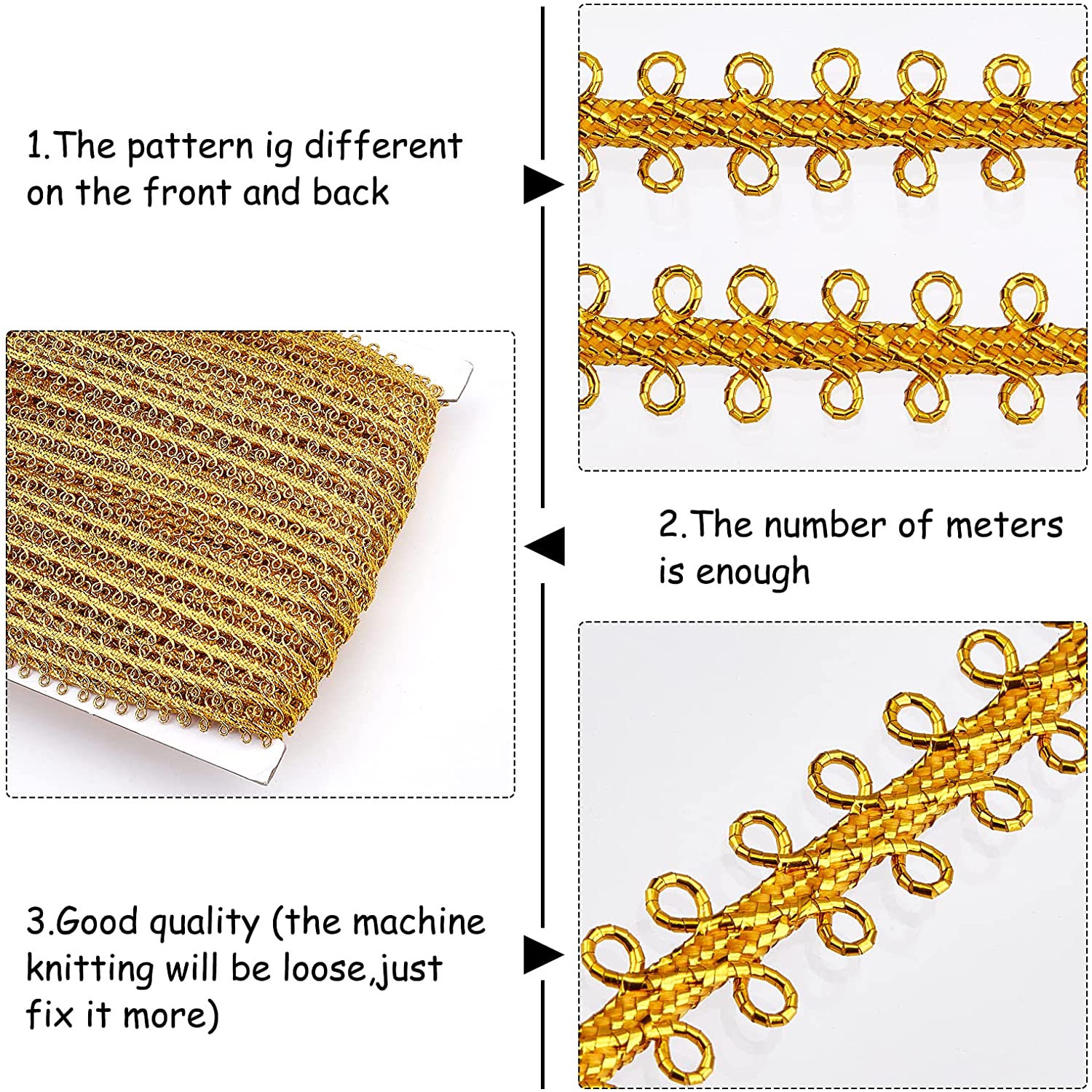 1.The pattern ig different on the front and back

2.The number of meters is enough

3.Good quality (the machine knitting will be loose,just fix it more)