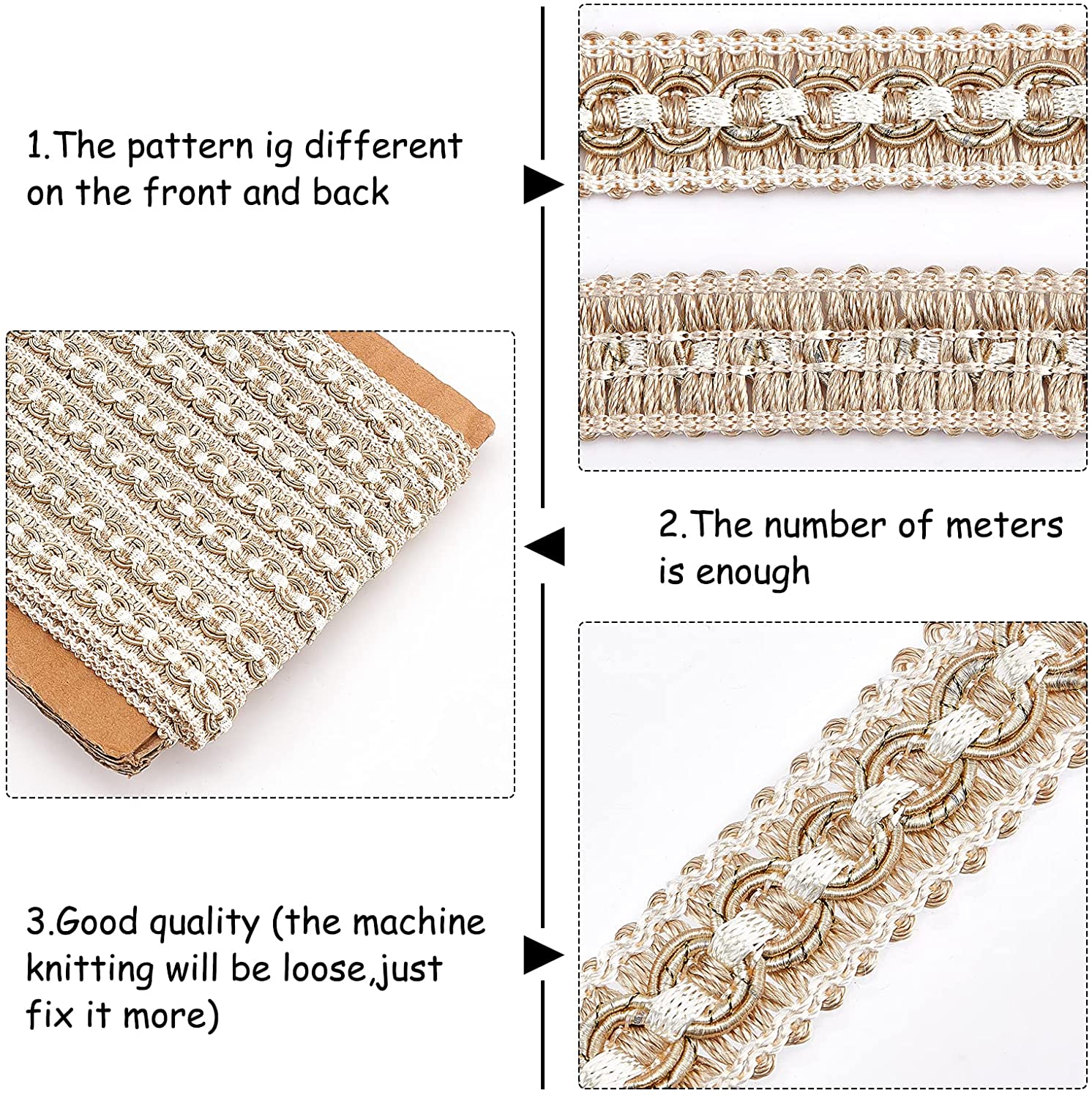 1.The pattern ig different on the front and back

2.The number of meters is enough

3.Good quality (the machine knitting will be loose,just fix it more)