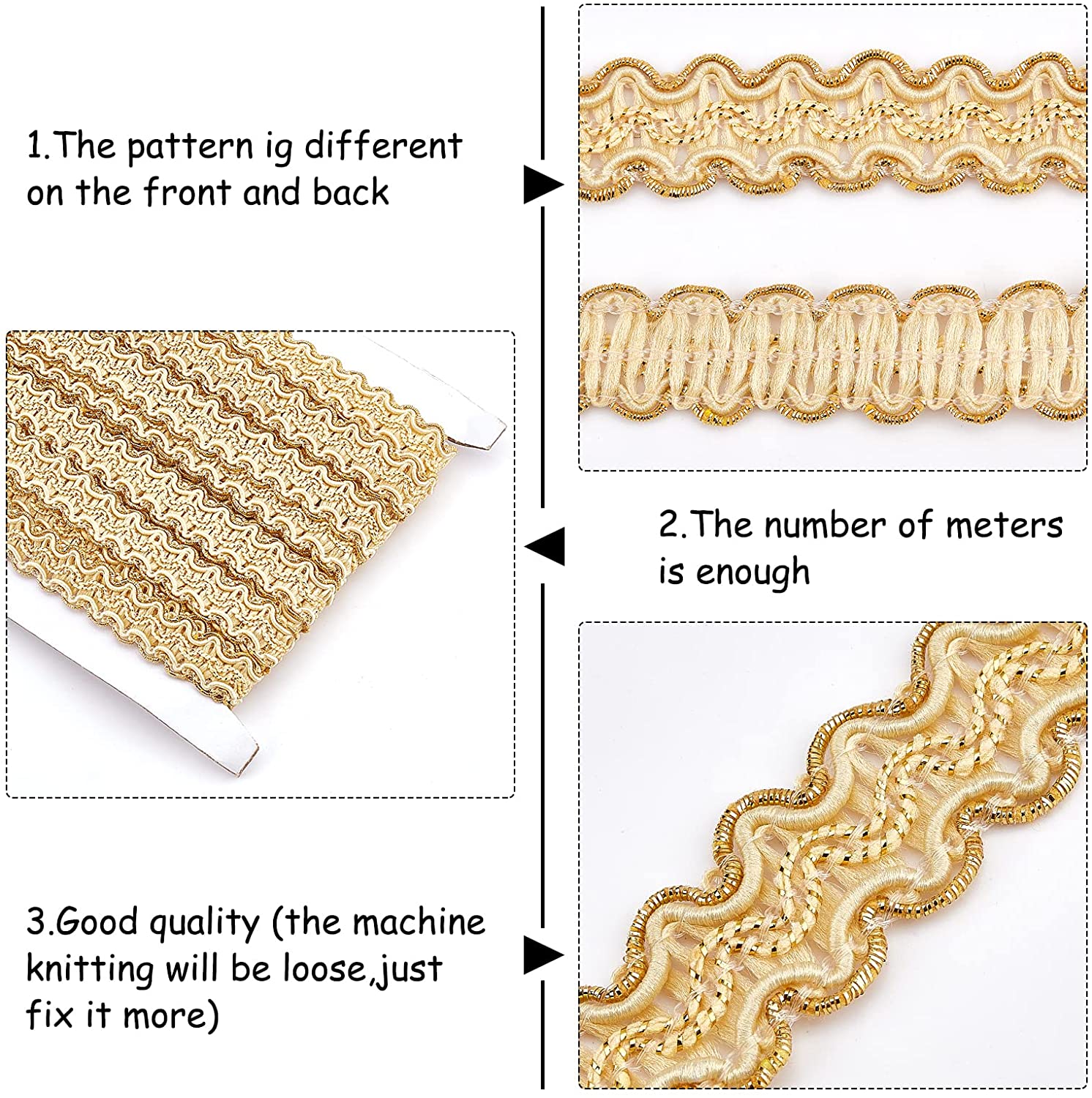 1.The pattern ig different on the front and back

2.The number of meters is enough

3.Good quality (the machine knitting will be loose,just fix it more)