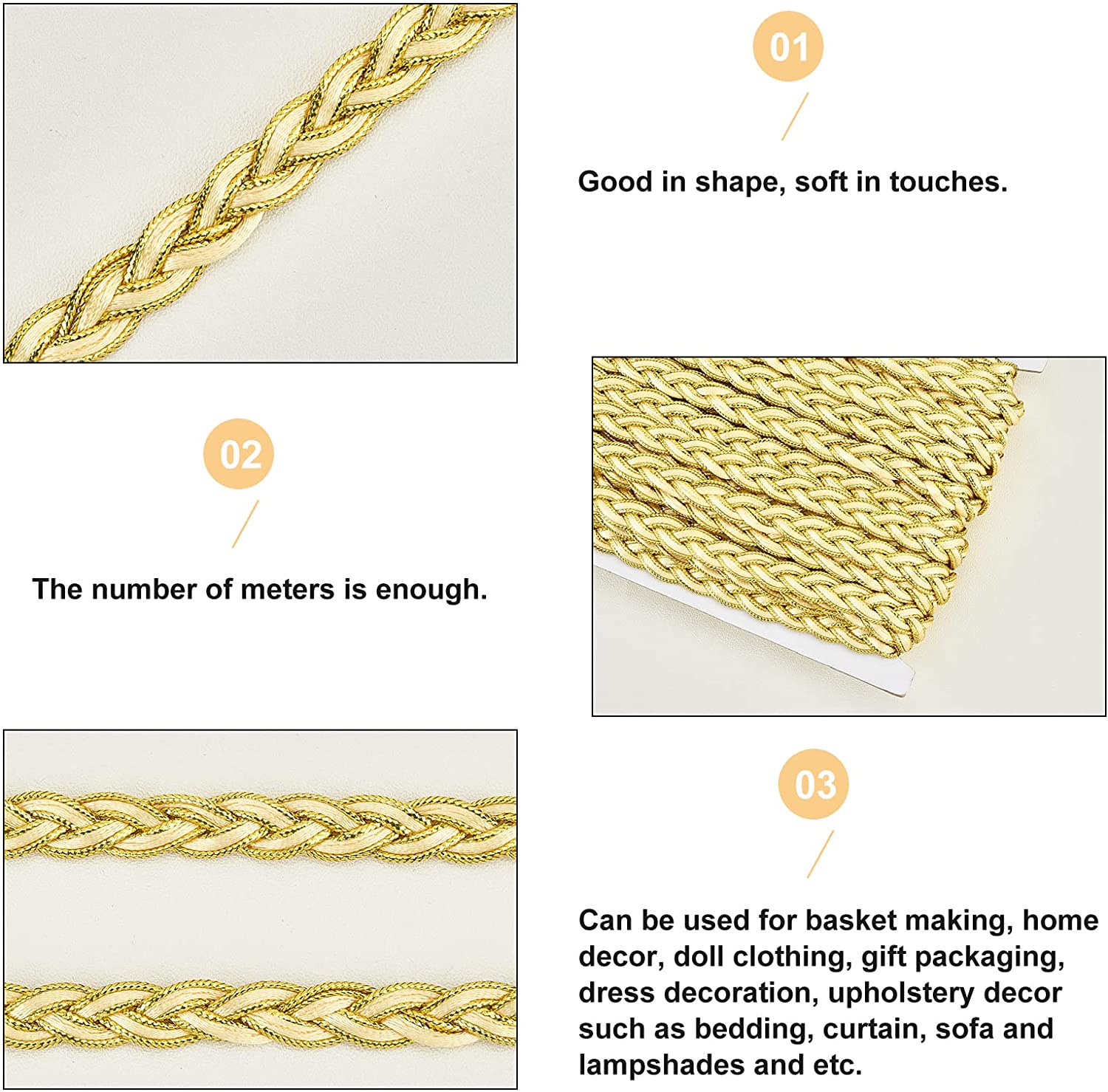 01

Good in shape, soft in touches.

02

The number of meters is enough.

03

Can be used for basket making, home decor, doll clothing, gift packaging, dress decoration, upholstery decor such as bedding, curtain, sofa and lampshades and etc.