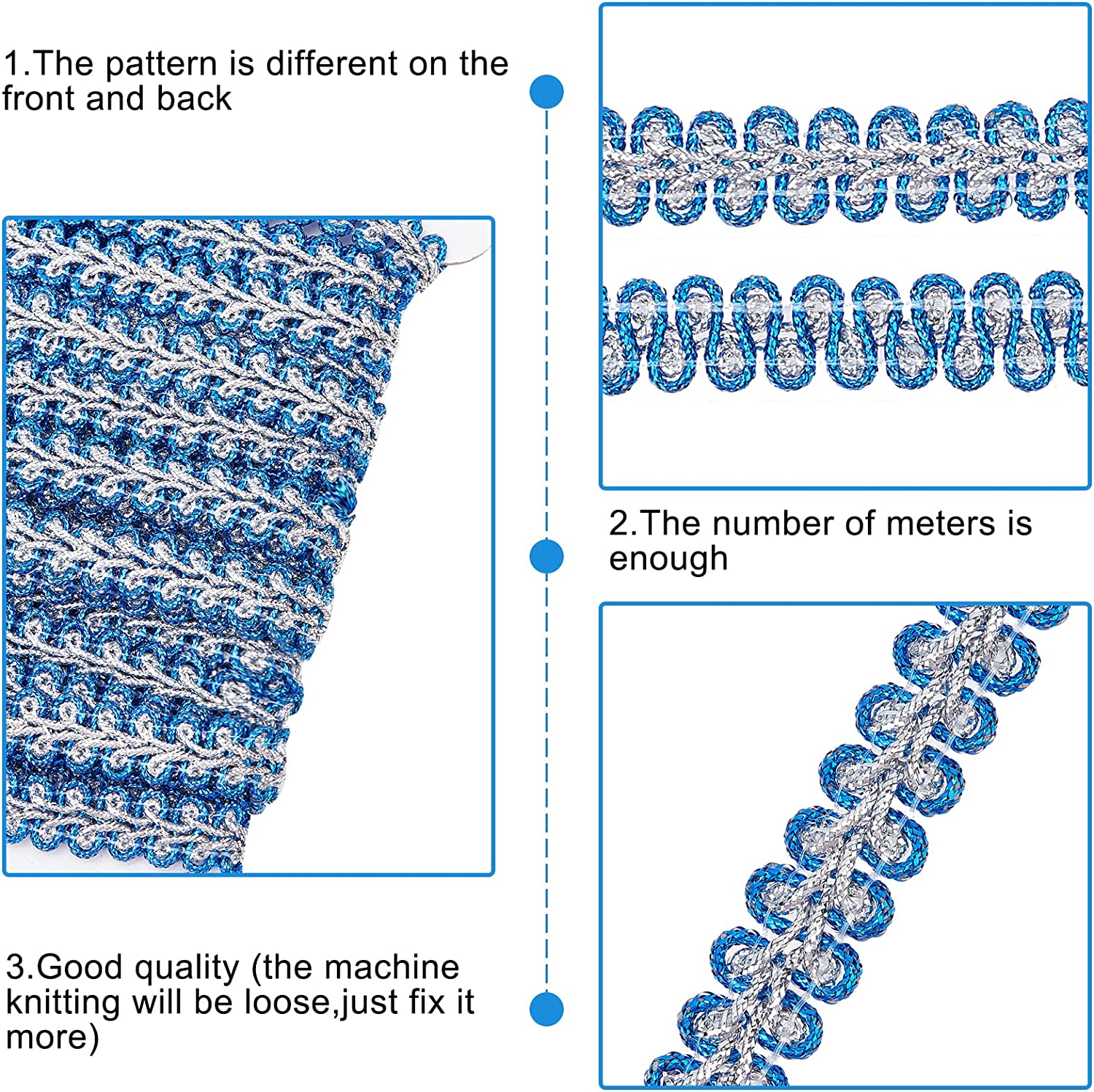 1.The pattern is different on the front and back

2.The number of meters is enough

3.Good quality (the machine knitting will be loose,just fix it more)