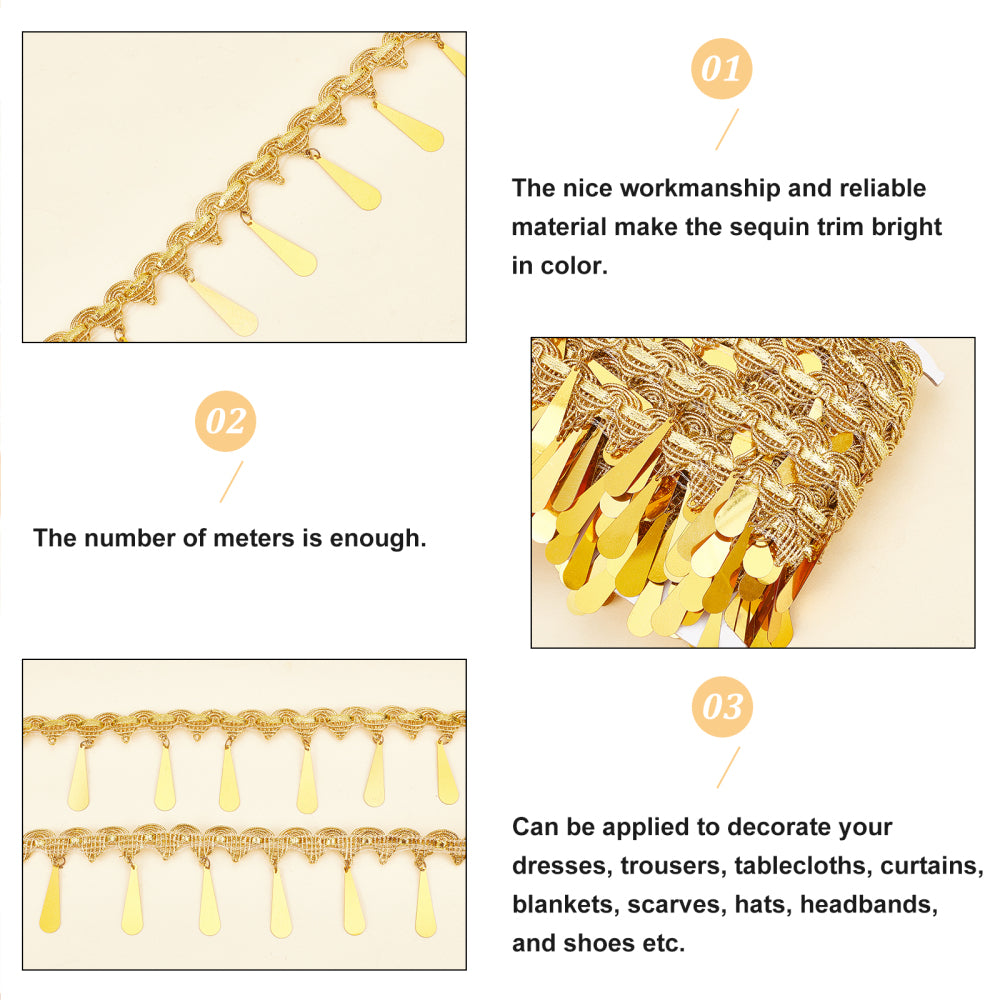 01

The nice workmanship and reliable material make the sequin trim bright in color.

02

The number of meters is enough.

03

Can be applied to decorate your dresses, trousers, tablecloths, curtains, blankets, scarves, hats, headbands, and shoes etc.