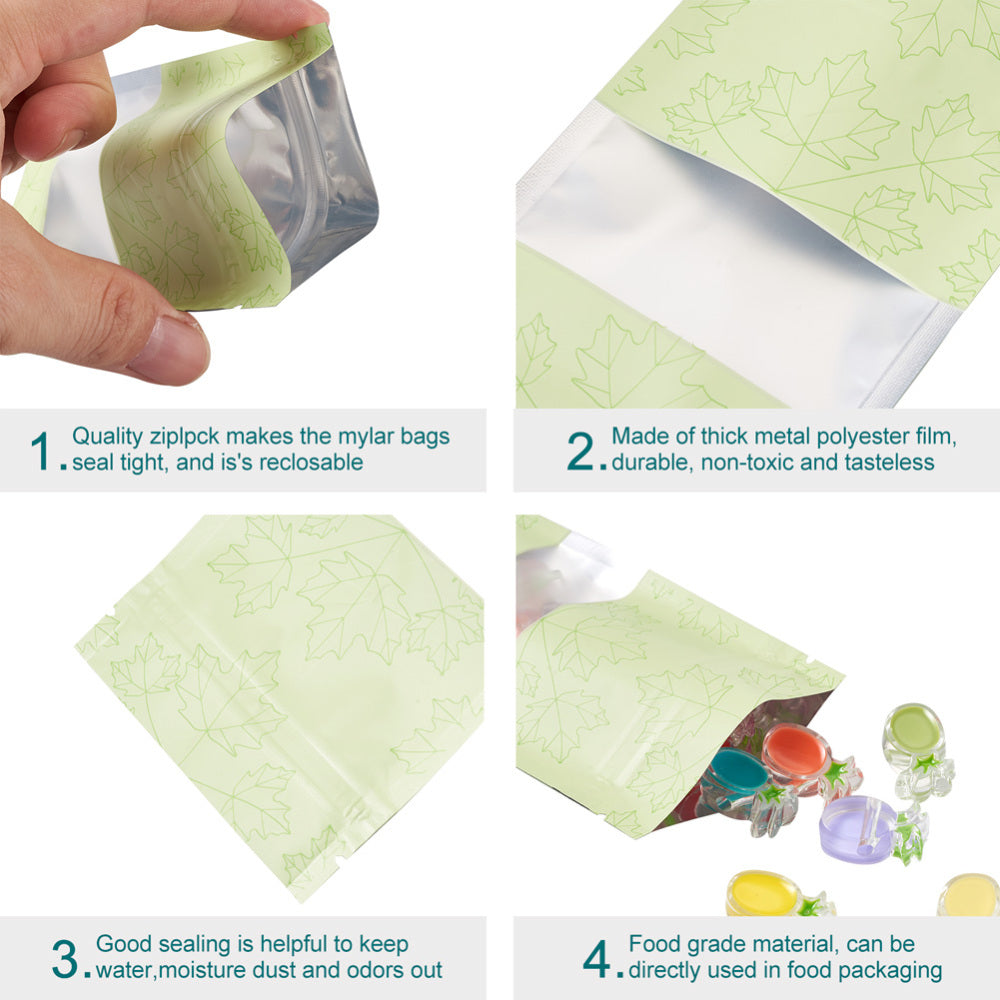 1. Quality ziplpck makes the mylar bags seal tight, and is's reclosable

2. Made of thick metal polyester film, durable, non-toxic and tasteless

3. Good sealing is helpful to keep water,moisture dust and odors out

4. Food grade material, can be directly used in food packaging