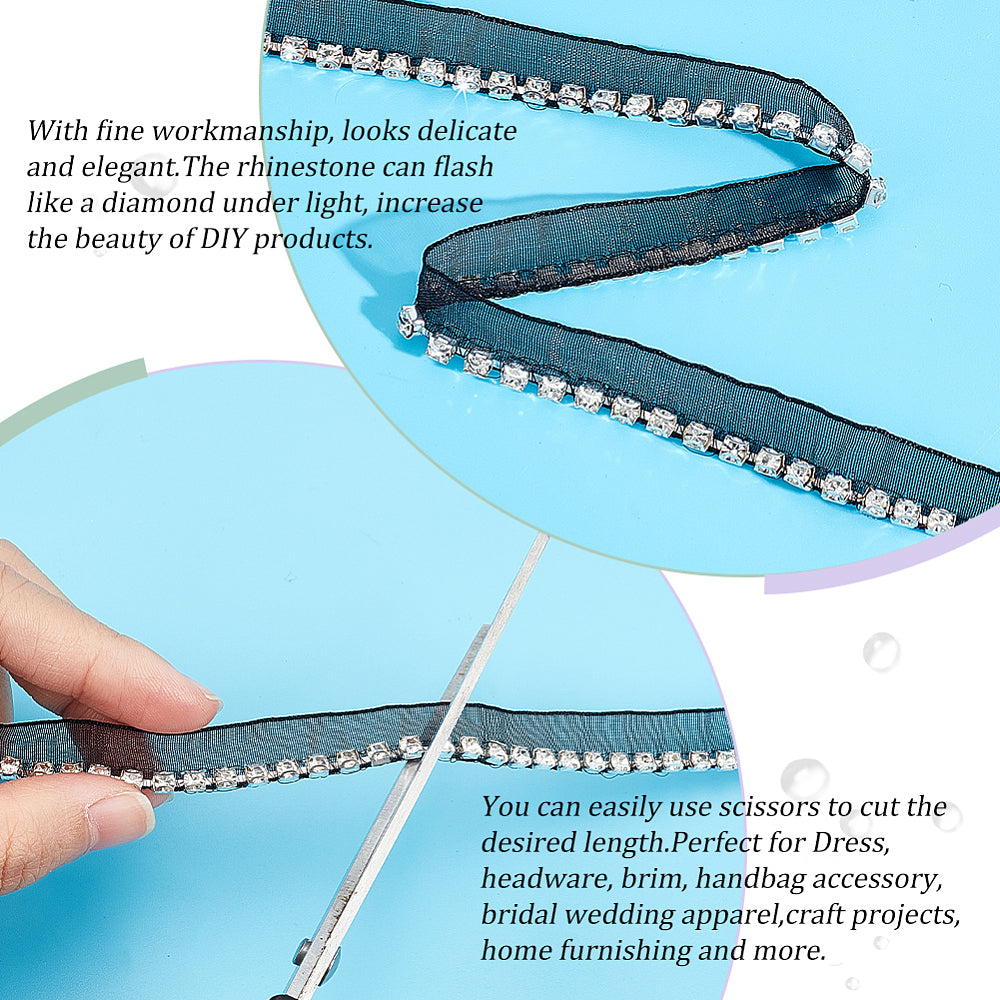 With fine workmanship, looks delicate and elegant.The rhinestone can flash like a diamond under light, increase the beauty of DIY products.

You can easily use scissors to cut the desired length.Perfect for Dress, headware, brim, handbag accessory, bridal wedding apparel,craft projects, home furnishing and more.