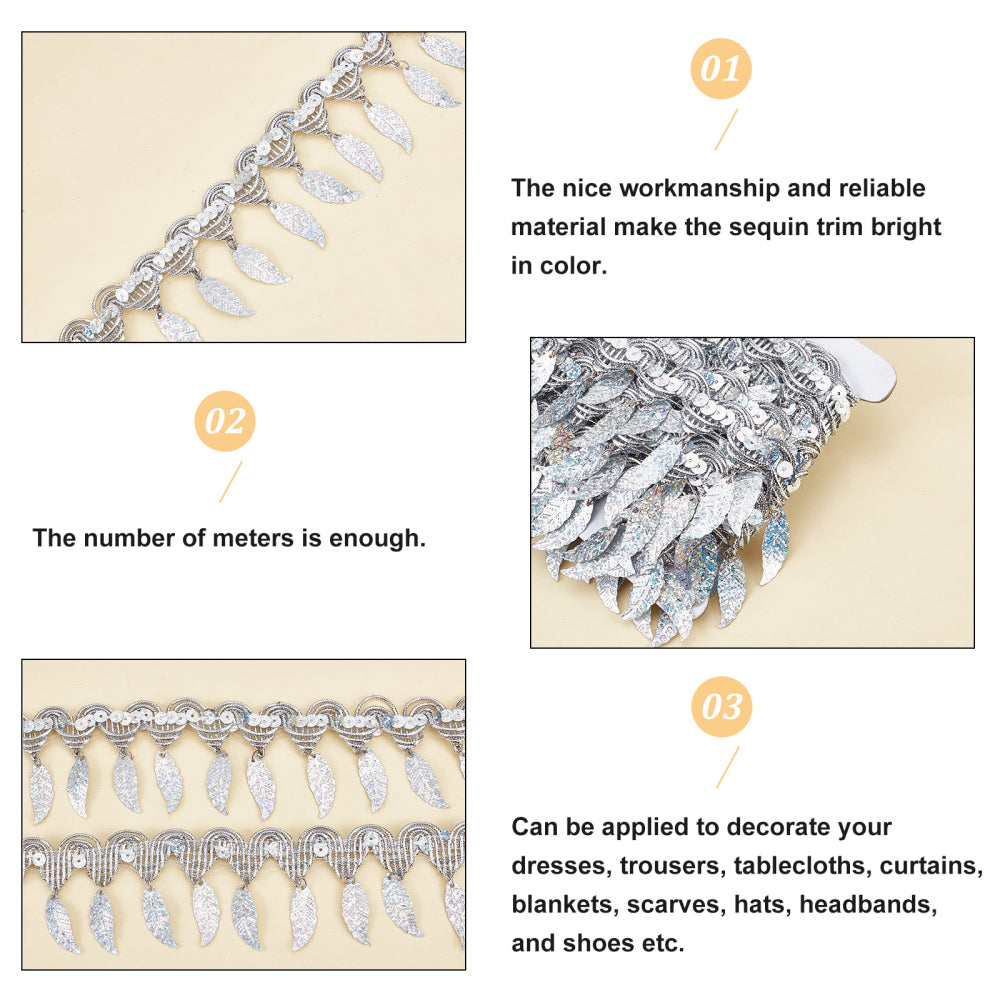 01

The nice workmanship and reliable material make the sequin trim bright in color.

02

The number of meters is enough.

03

Can be applied to decorate your dresses, trousers, tablecloths, curtains, blankets, scarves, hats, headbands, and shoes etc.