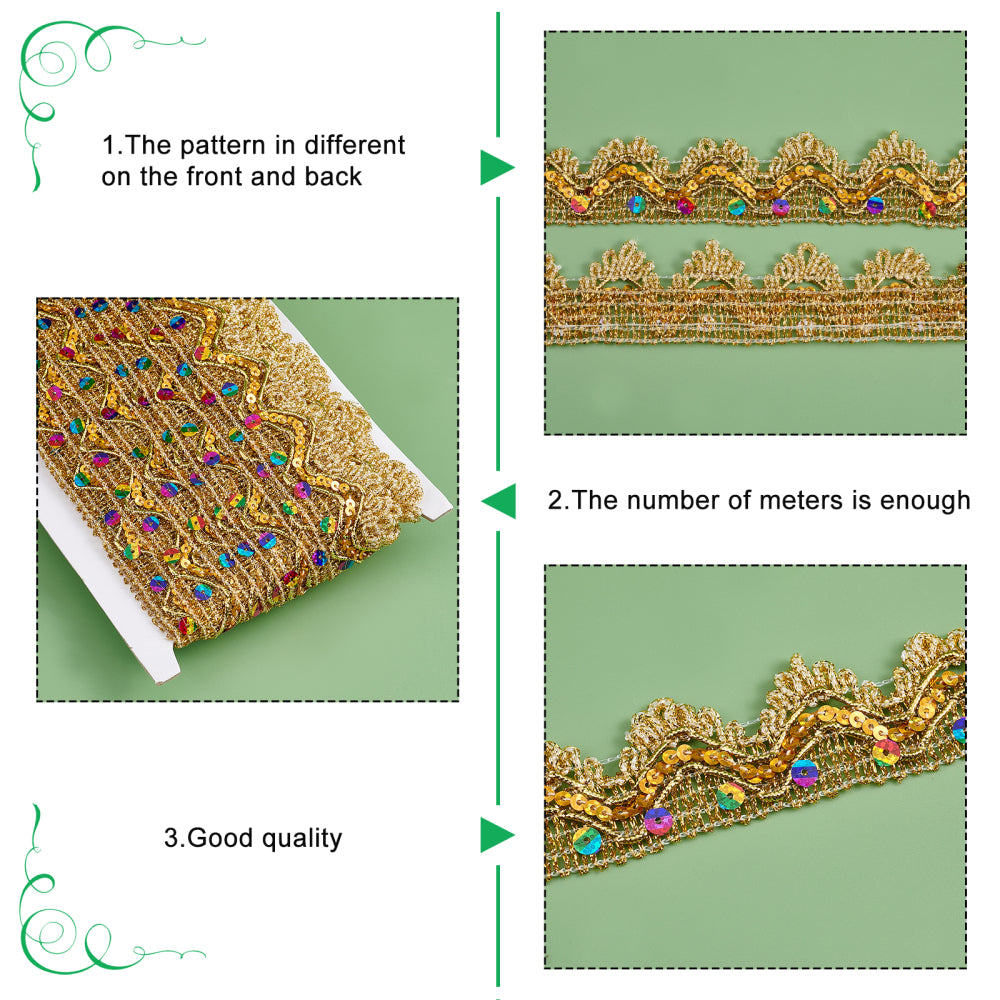 1.The pattern in different on the front and back

2.The number of meters is enough

3.Good quality