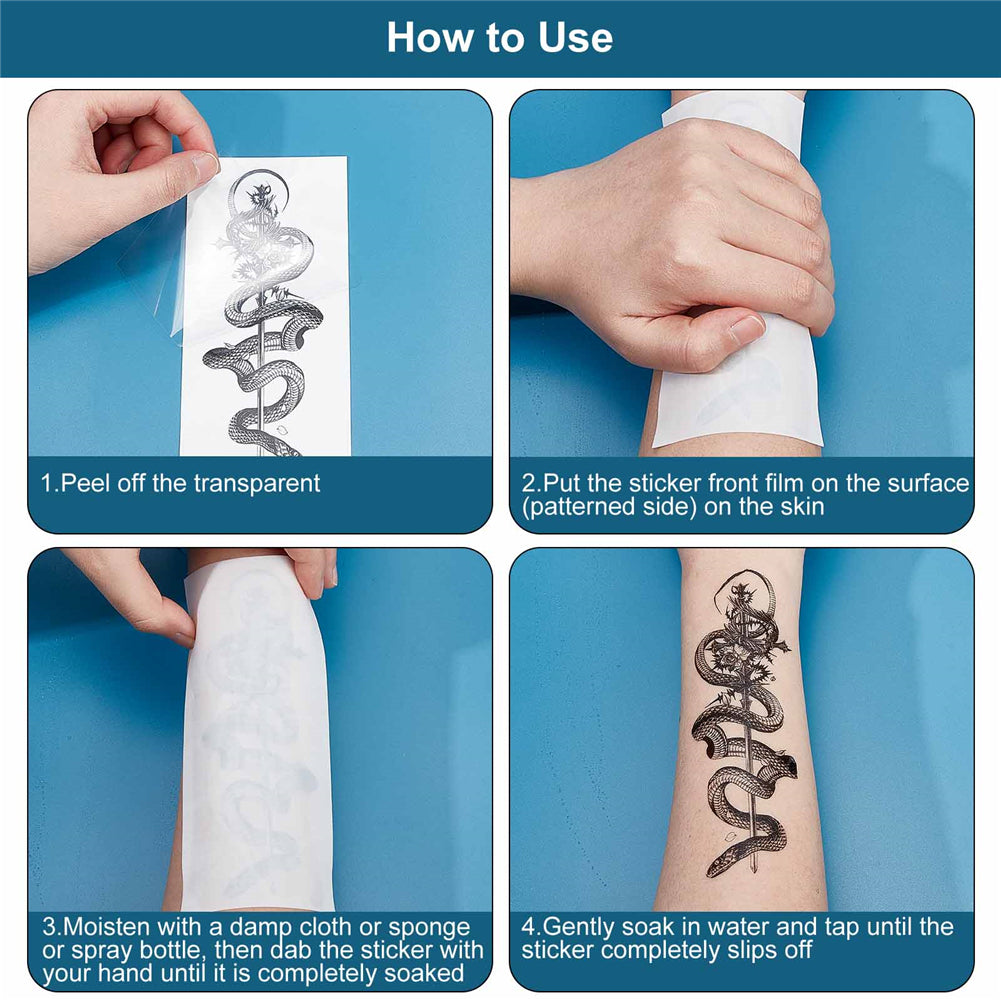 How to Use

1.Peel off the transparent

2.Put the sticker front film on the surface (patterned side) on the skin

3.Moisten with a damp cloth or sponge or spray bottle, then dab the sticker with your hand until it is completely soaked

4.Gently soak in water and tap until the sticker completely slips off