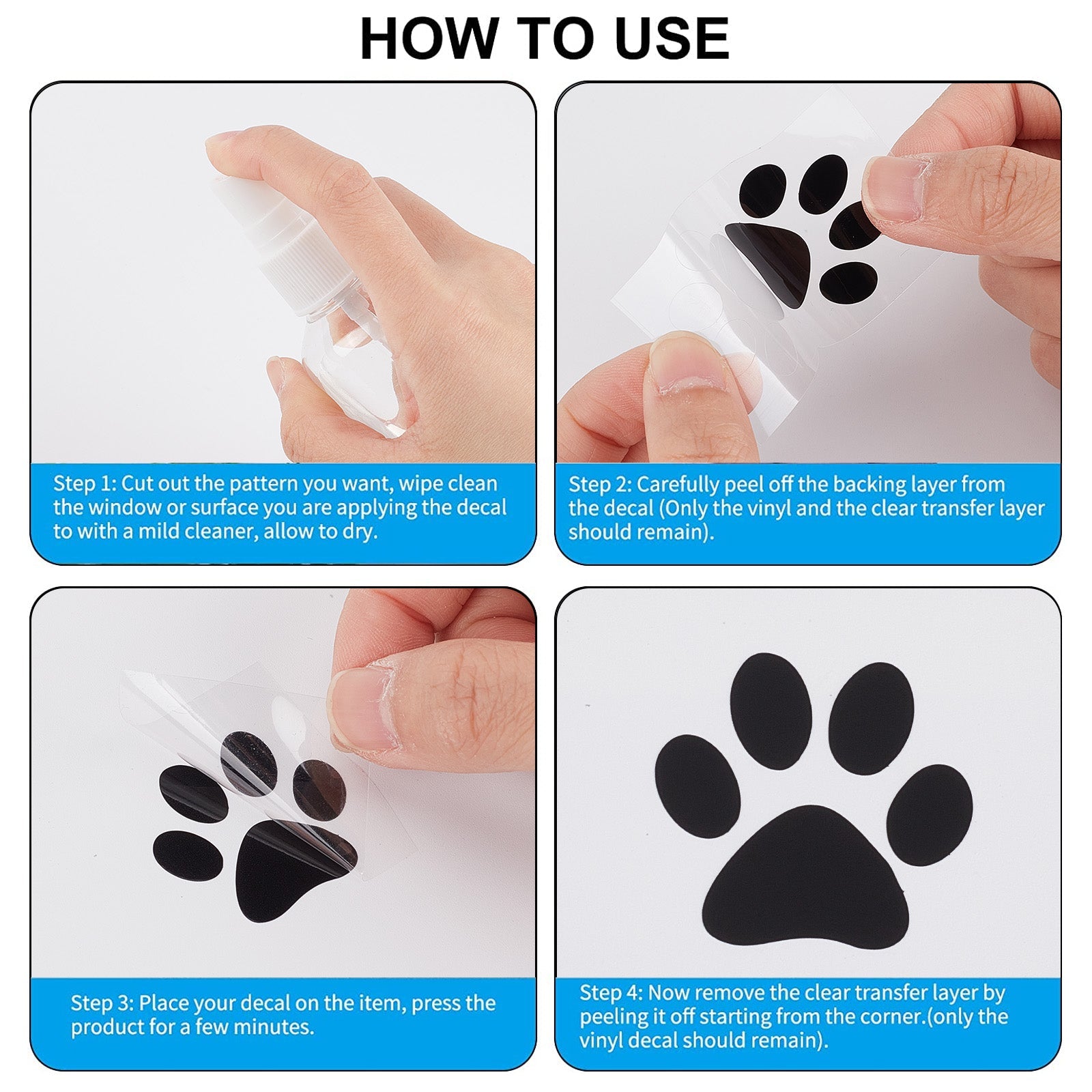 HOW TO USE

Step 1: Cut out the pattern you want, wipe clean the window or surface you are applying the decal to with a mild cleaner, allow to dry.

Step 2: Carefully peel off the backing layer from the decal (Only the vinyl and the clear transfer layer should remain).

Step 3: Place your decal on the item, press the product for a few minutes.

Step 4: Now remove the clear transfer layer by peeling it off starting from the corner.(only the vinyl decal should remain).