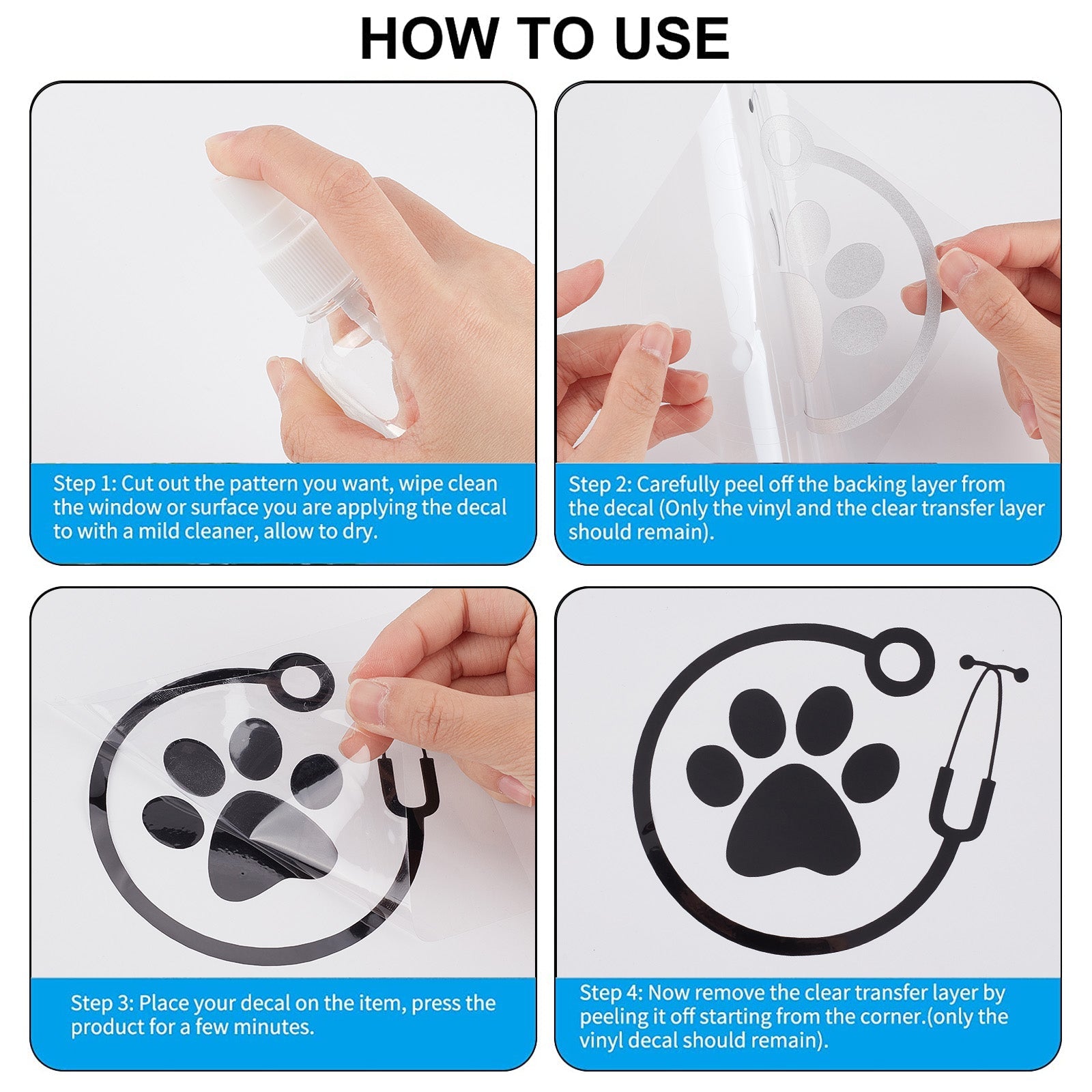 HOW TO USE

Step 1: Cut out the pattern you want, wipe clean the window or surface you are applying the decal to with a mild cleaner, allow to dry.

Step 2: Carefully peel off the backing layer from the decal (Only the vinyl and the clear transfer layer should remain).

Step 3: Place your decal on the item, press the product for a few minutes.

Step 4: Now remove the clear transfer layer by peeling it off starting from the corner.(only the vinyl decal should remain).