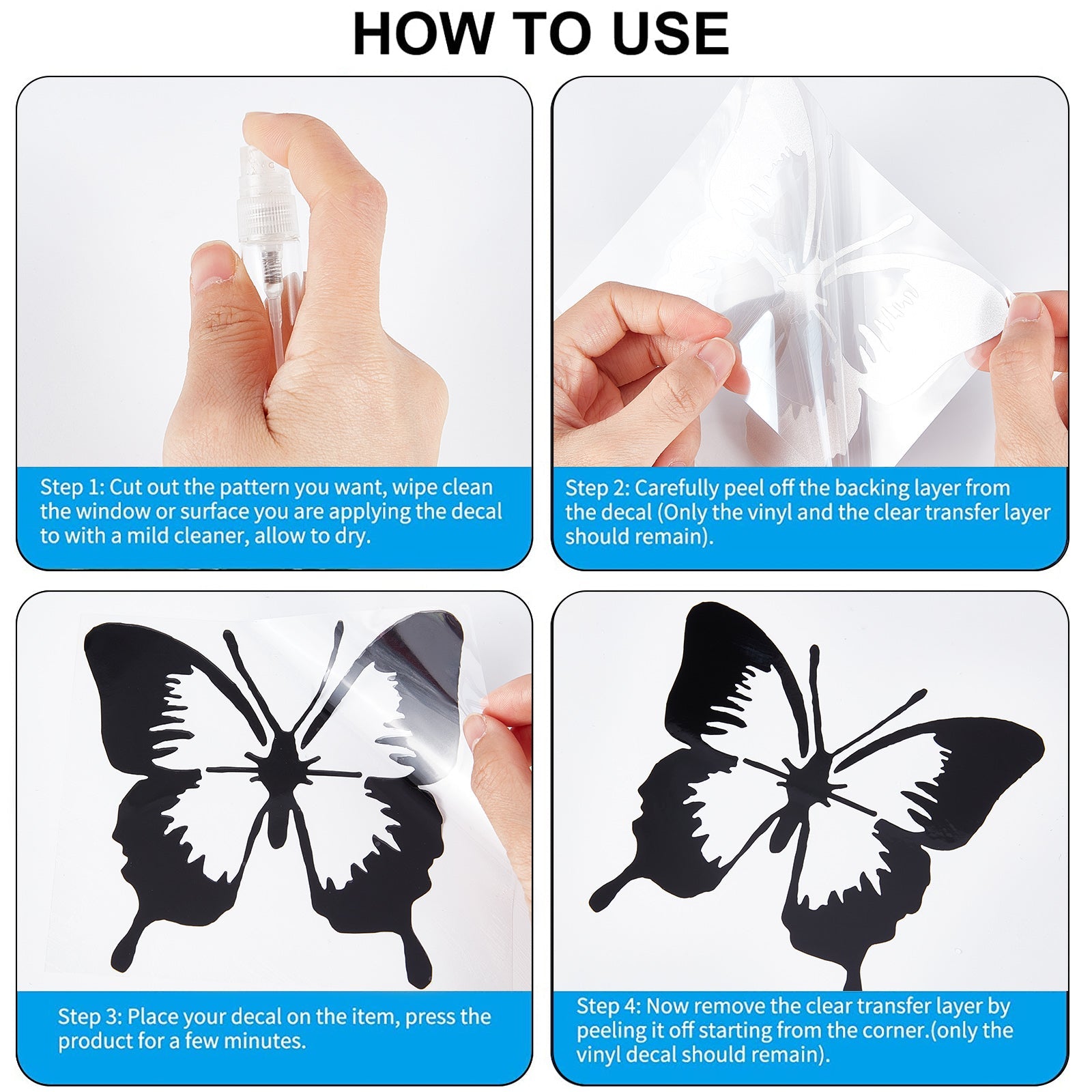 HOW TO USE

Step 1: Cut out the pattern you want, wipe clean the window or surface you are applying the decal to with a mild cleaner, allow to dry.

Step 2: Carefully peel off the backing layer from the decal (Only the vinyl and the clear transfer layer should remain).

Step 3: Place your decal on the item, press the product for a few minutes.

Step 4: Now remove the clear transfer layer by peeling it off starting from the corner.(only the vinyl decal should remain).