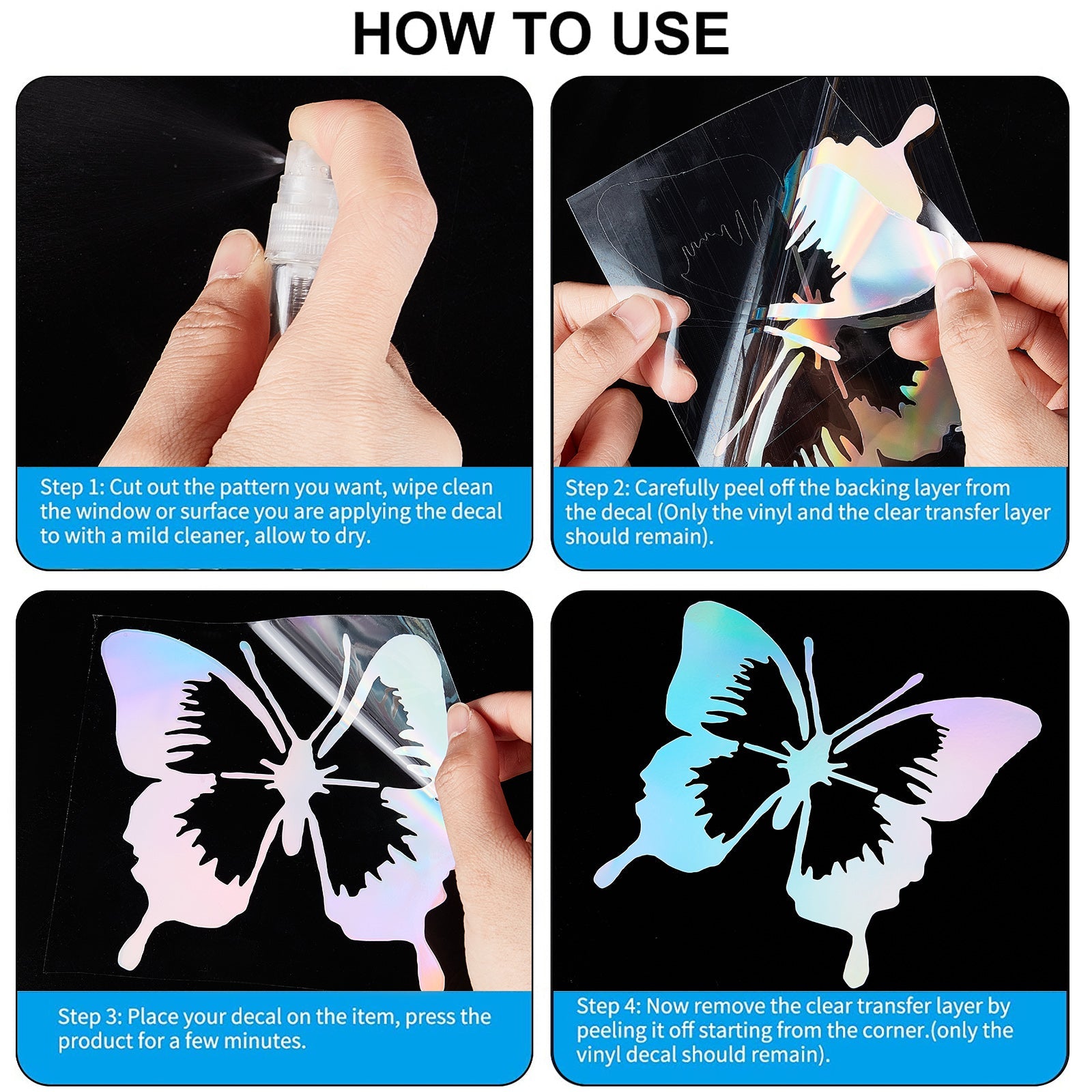 HOW TO USE

Step 1: Cut out the pattern you want, wipe clean the window or surface you are applying the decal to with a mild cleaner, allow to dry.

Step 2: Carefully peel off the backing layer from the decal (Only the vinyl and the clear transfer layer should remain).

Step 3: Place your decal on the item, press the product for a few minutes.

Step 4: Now remove the clear transfer layer by peeling it off starting from the corner.(only the vinyl decal should remain).