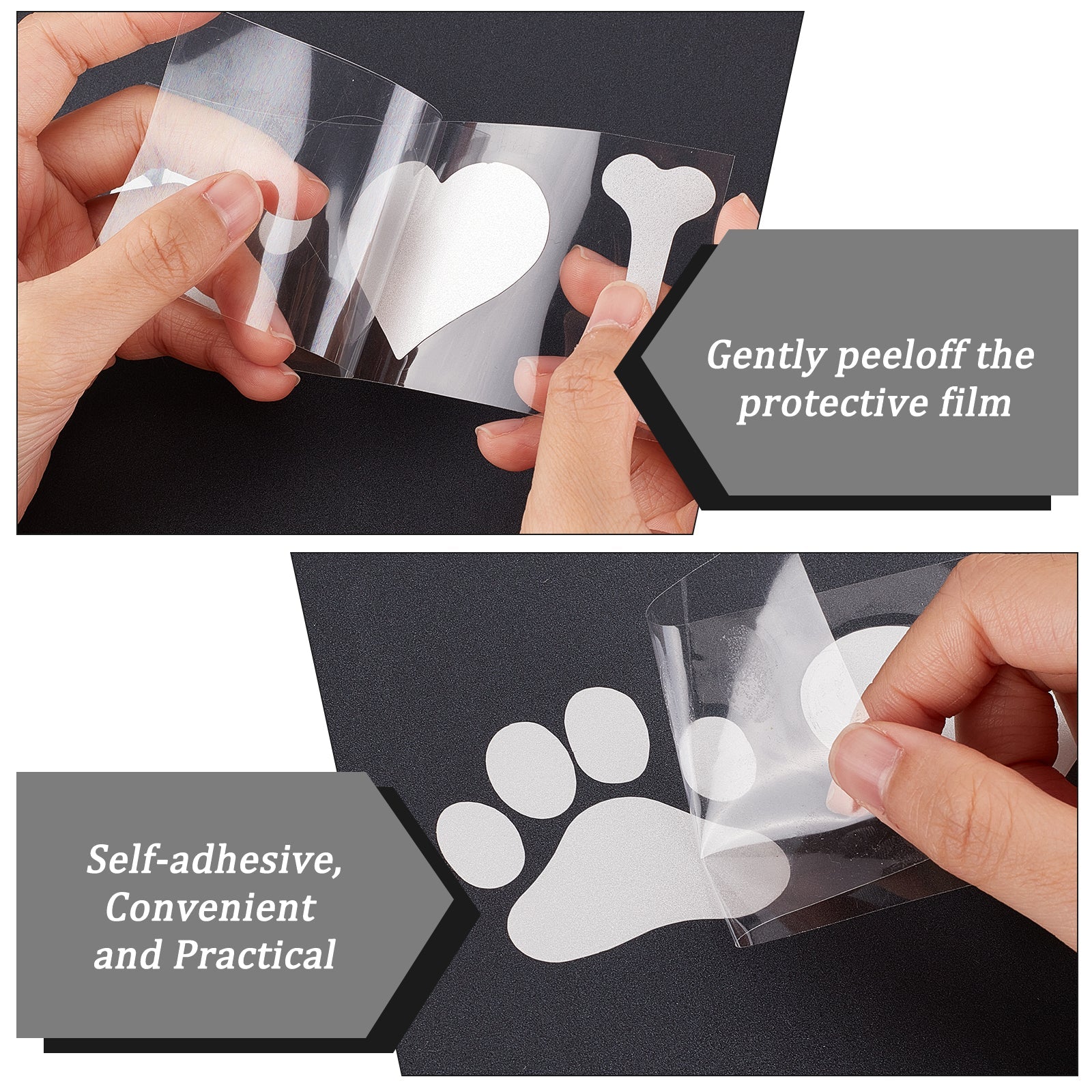 Gently peeloff the protective film

Self-adhesive, Convenient and Practical