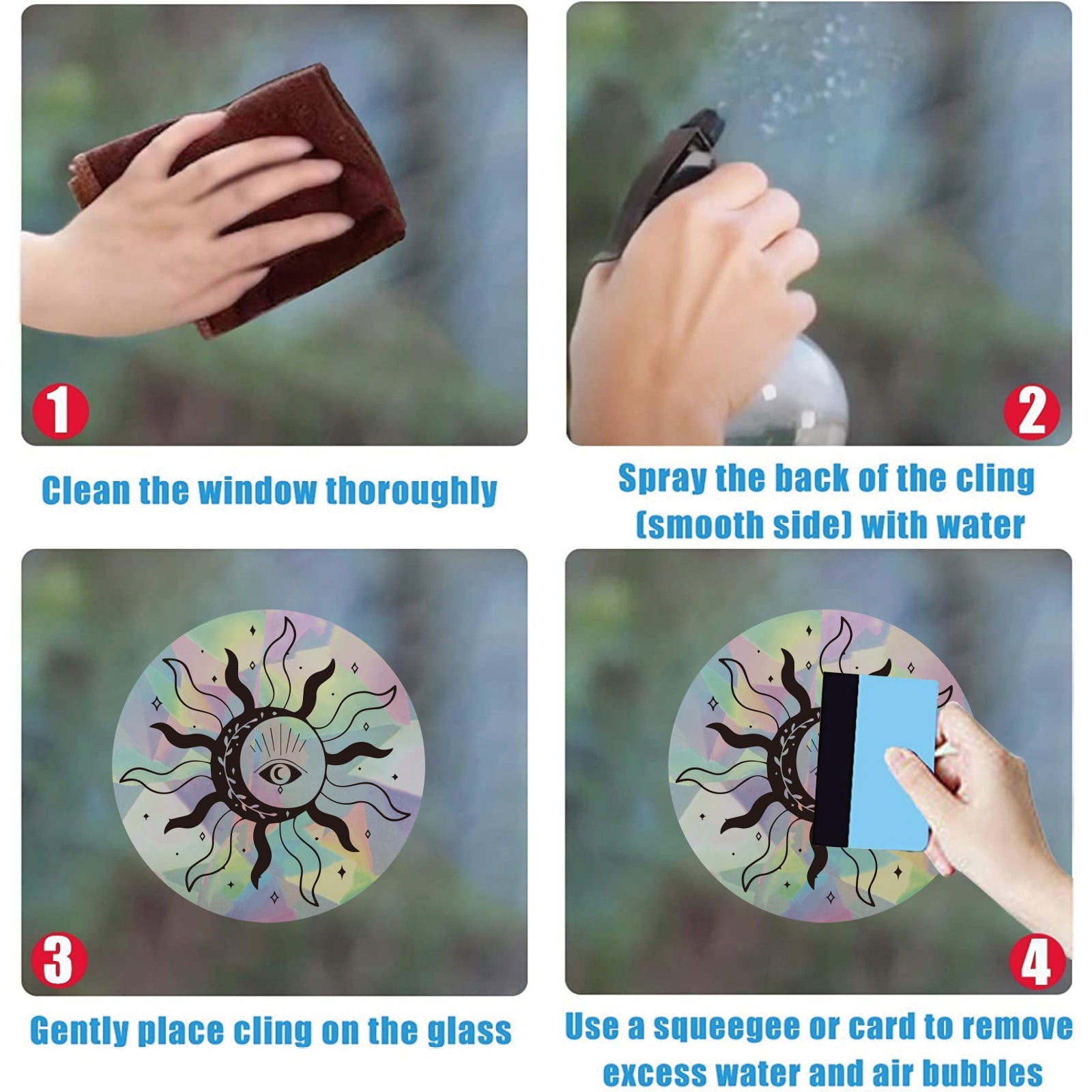 1

Clean the window thoroughly

2

Spray the back of the cling (smooth side) with water

3

Gently place cling on the glass

4

Use a squeegee or card to remove excess water and air bubbles