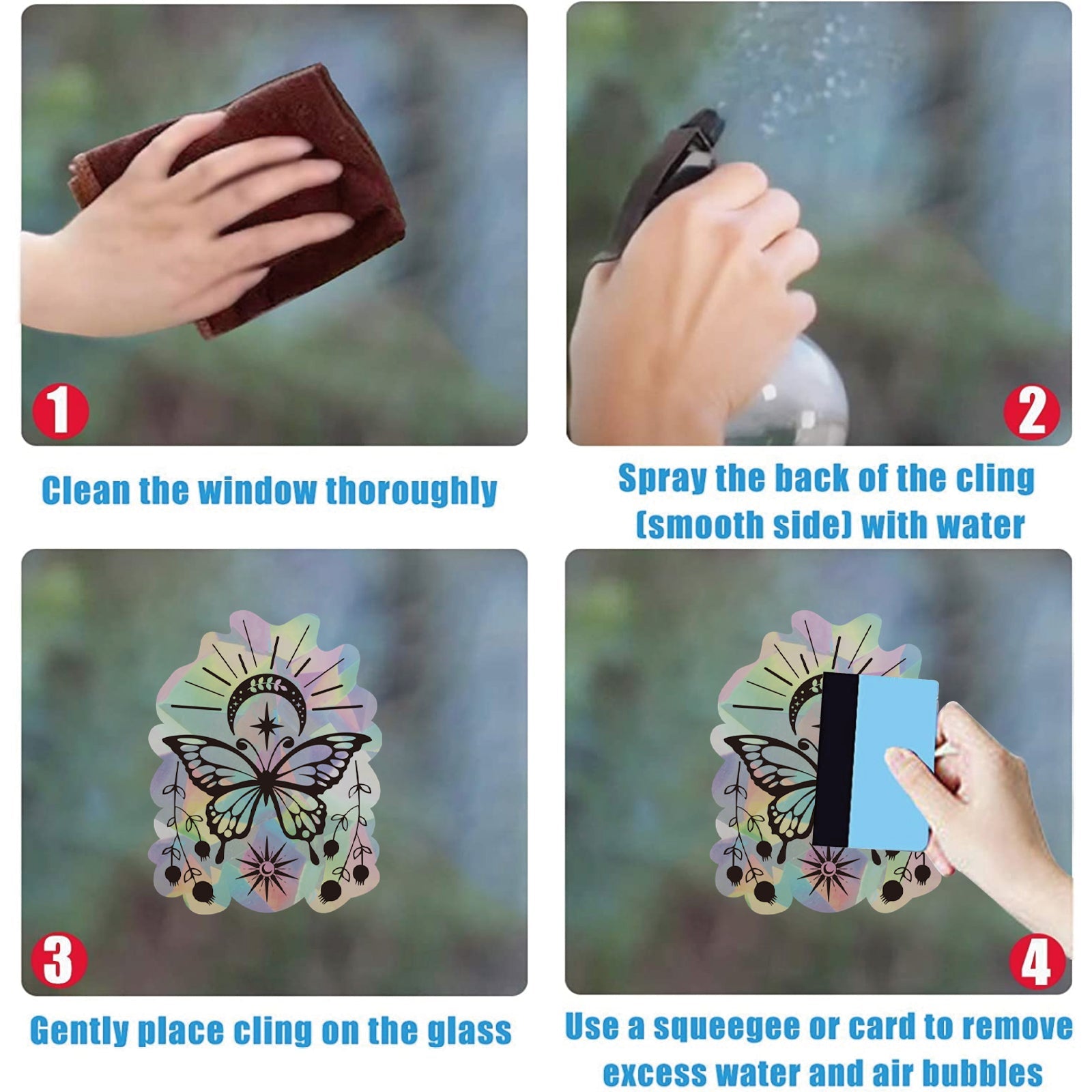 1

Clean the window thoroughly

2

Spray the back of the cling (smooth side) with water

3

Gently place cling on the glass

4

Use a squeegee or card to remove excess water and air bubbles