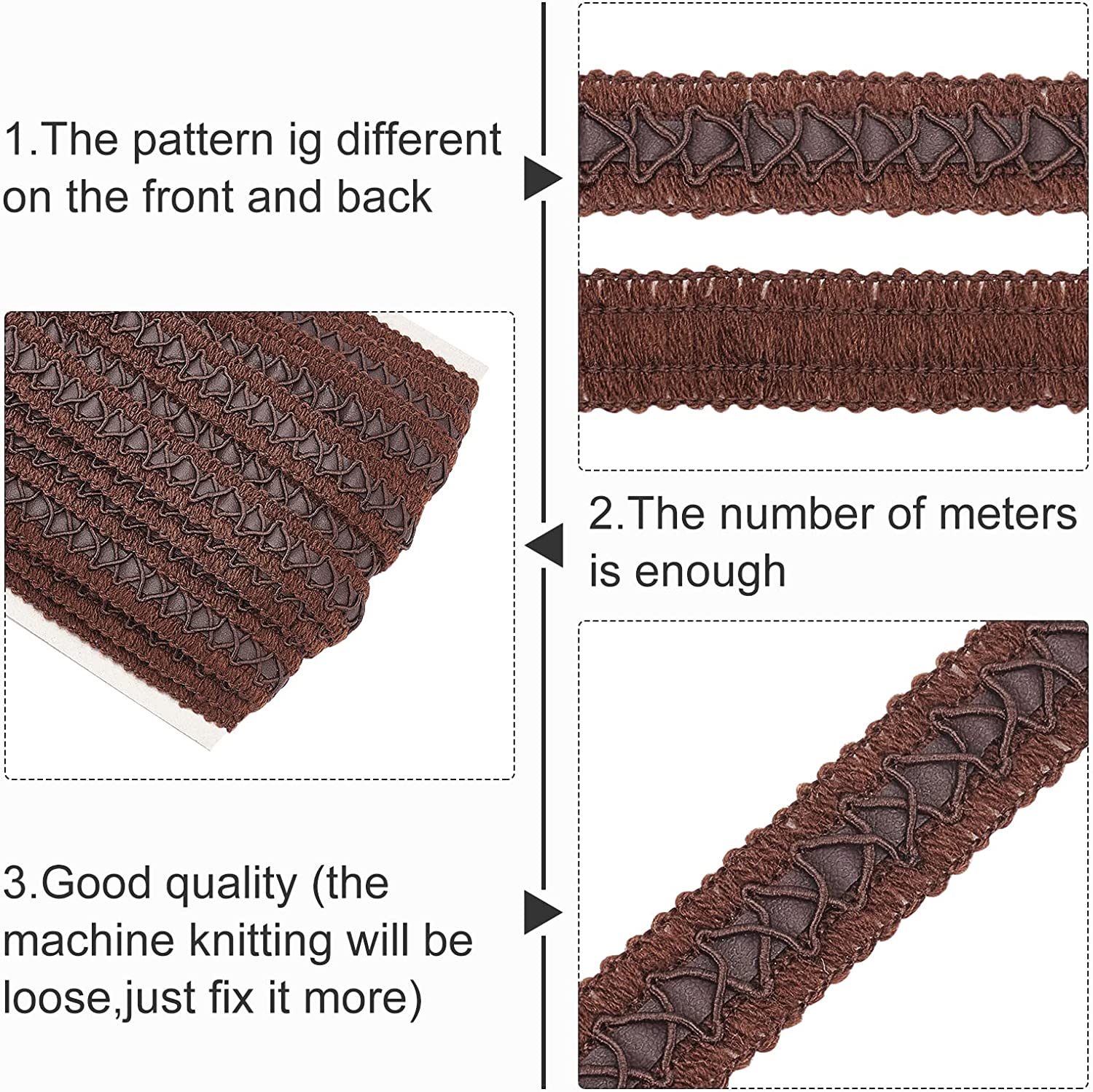 1.The pattern ig different on the front and back

2.The number of meters is enough

3.Good quality (the machine knitting will be loose,just fix it more)