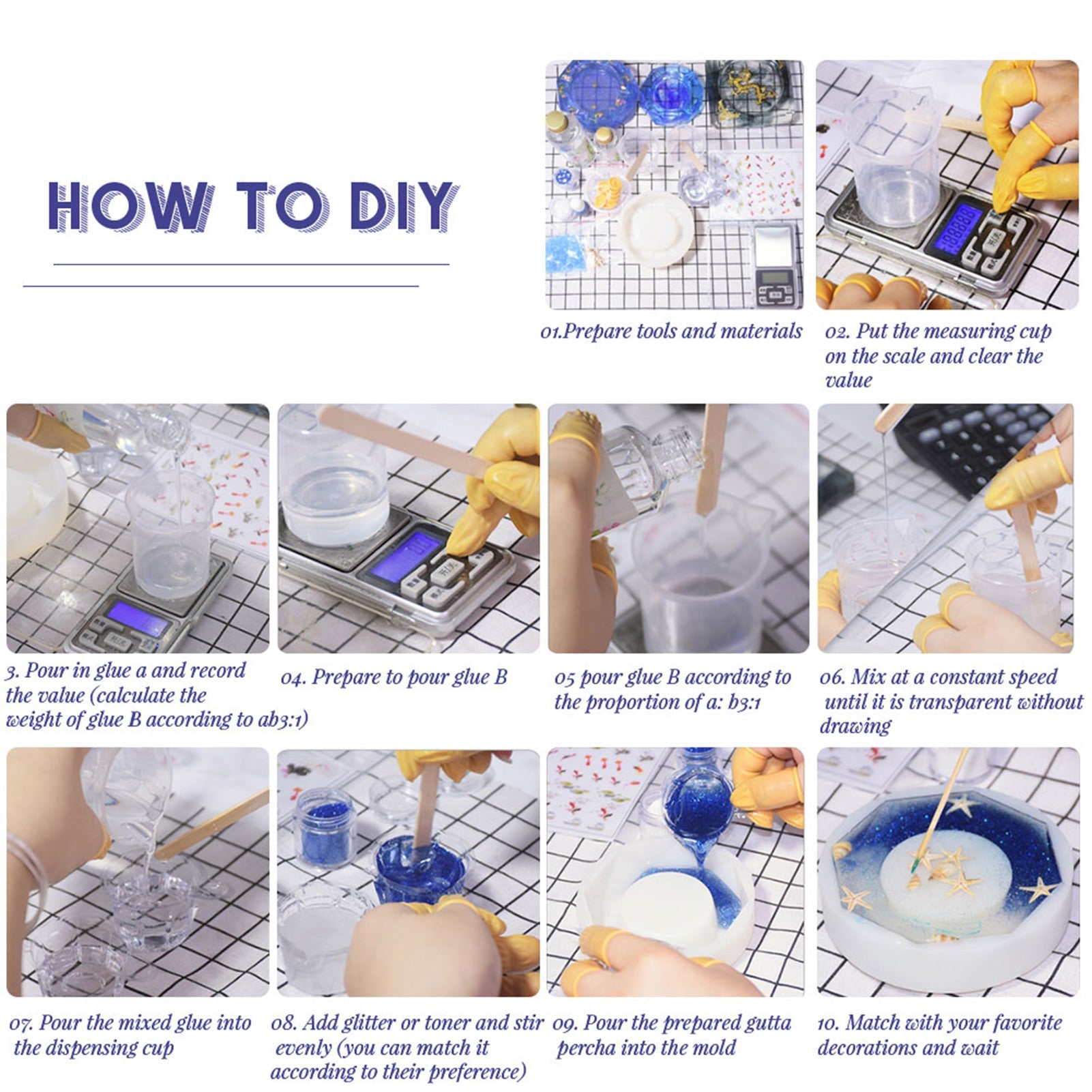 HOW TO DIY

01.Prepare tools and materials

02. Put the measuring cup on the scale and clear the value

3. Pour in glue a and record the value (calculate the weight of glue B according to ab3:1)

04. Prepare to pour glue B

05 pour glue B according to the proportion of a: b3:1

06. Mix at a constant speed until it is transparent without drawing

07. Pour the mixed glue into the dispensing cup

08. Add glitter or toner and stir evenly (you can match it according to their preference)

09. Pour the prepared gutta percha into the mold

10. Match with your favorite decorations and wait