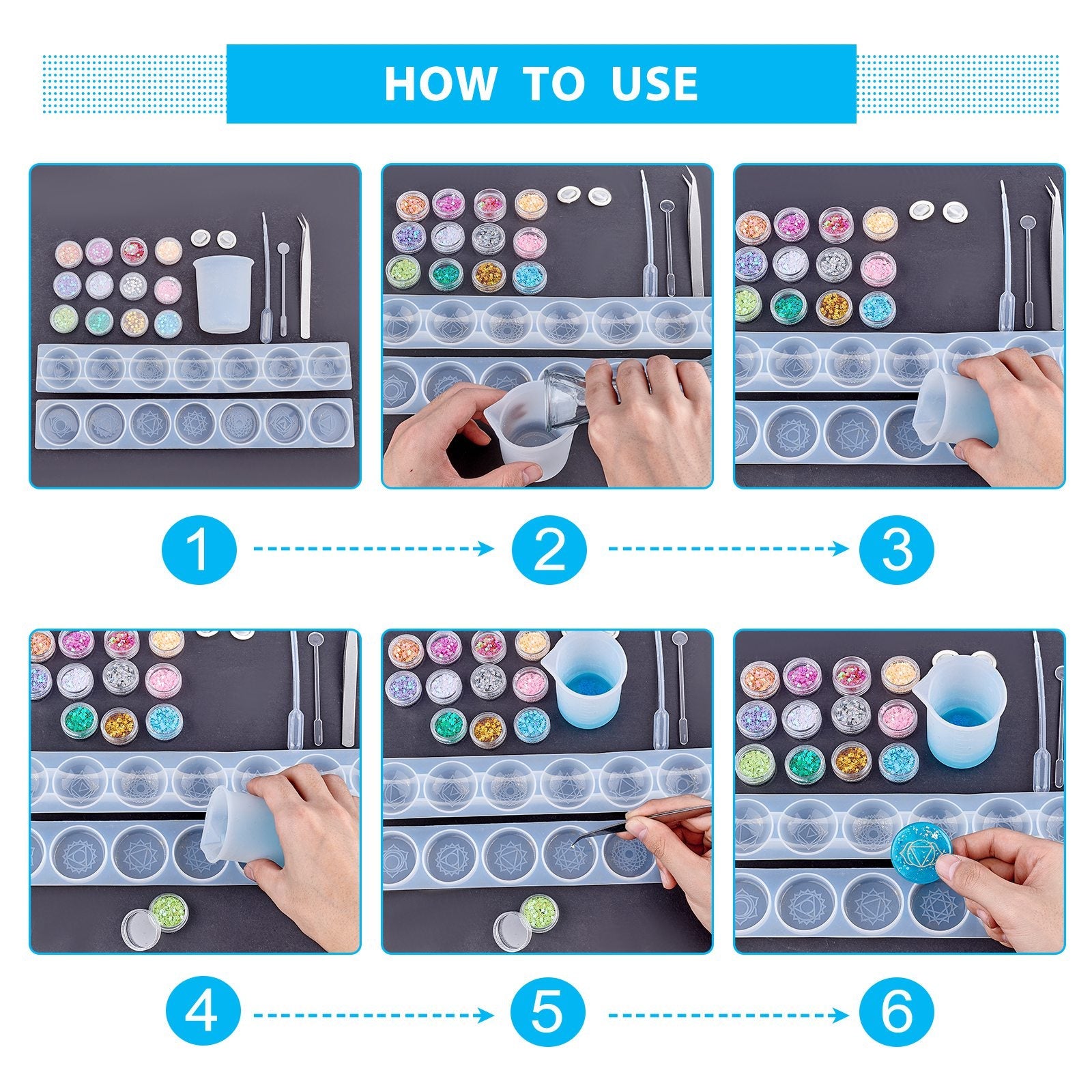 HOW TO USE

1

2

3

4

5

6