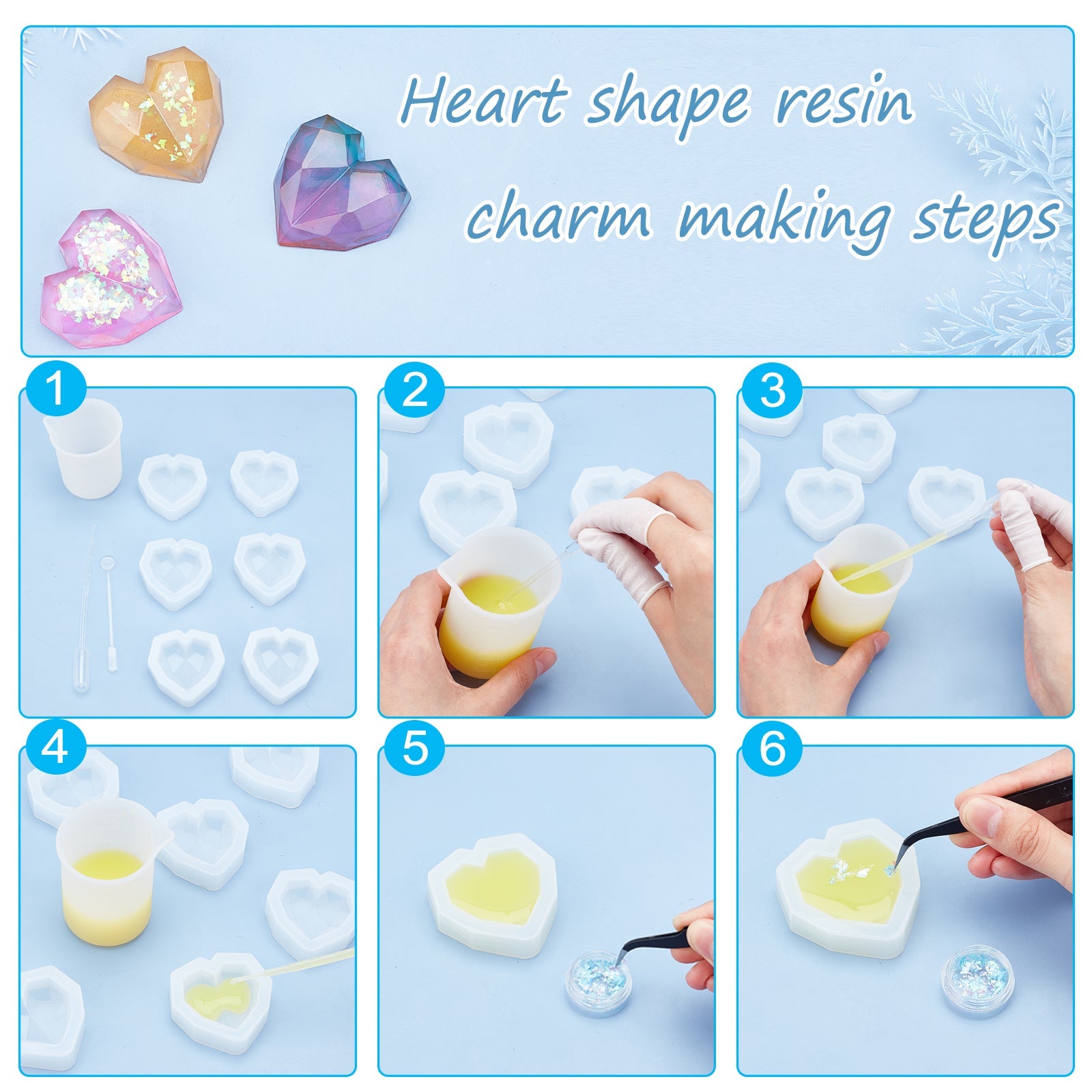 Heart shape resin charm making steps

1

2

3

4

5

6