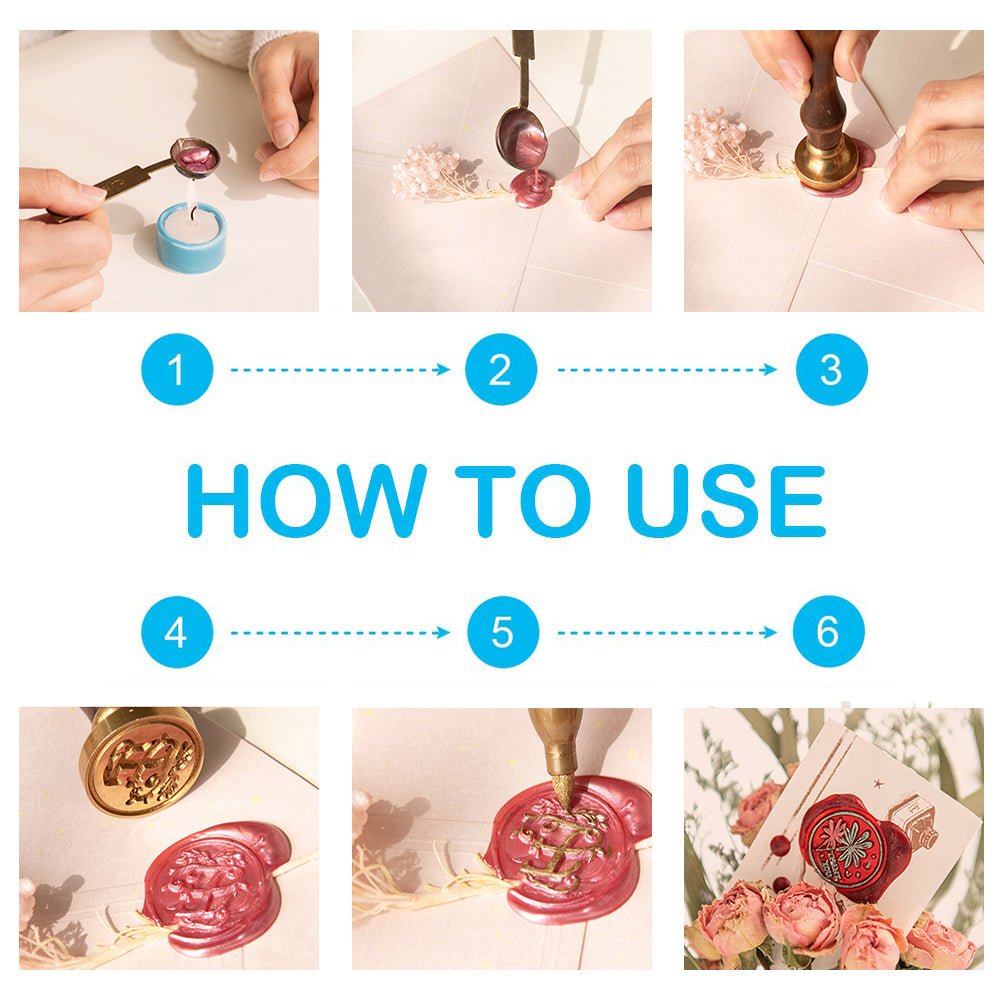 1 2 3

HOW TO USE

4 5 6